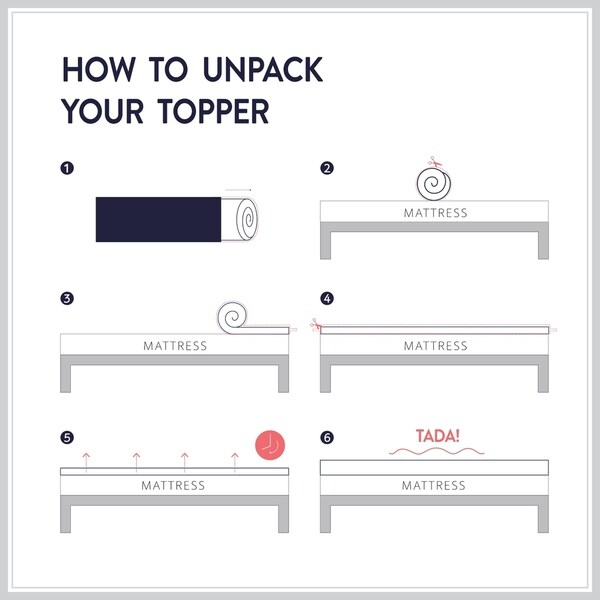 HOW TO UNPACK YOUR TOPPER

1

2

MATTRESS

3

MATTRESS

4

MATTRESS

5

MATTRESS

6

TADA!

MATTRESS