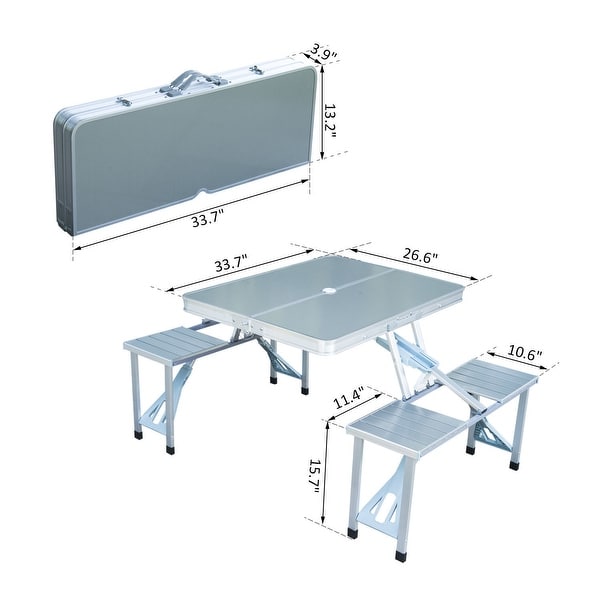 3.9"
13.2"
33.7"
33.7"
26.6"
10.6"
11.4"
15.7"