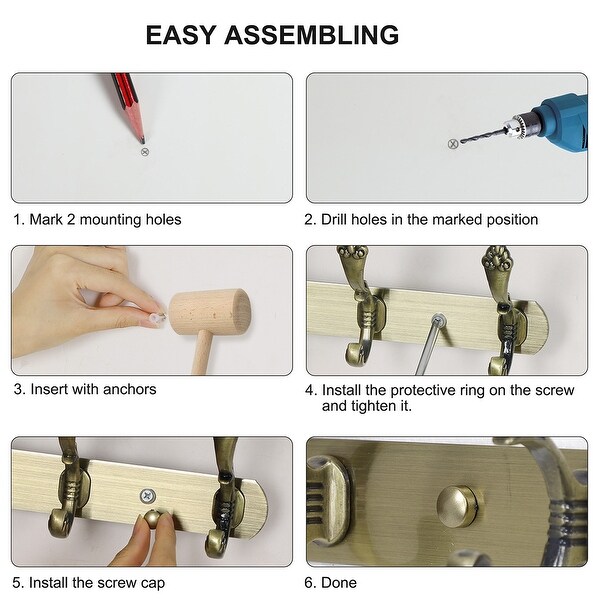 EASY ASSEMBLING

1. Mark 2 mounting holes

2. Drill holes in the marked position

3. Insert with anchors

4. Install the protective ring on the screw and tighten it.

5. Install the screw cap

6. Done