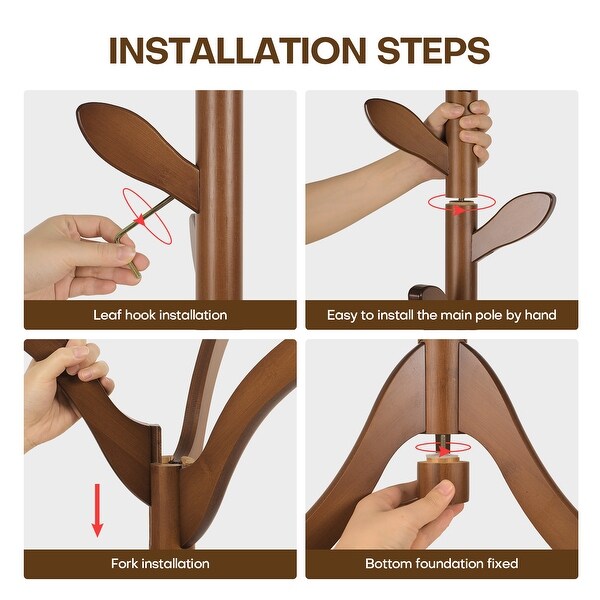 INSTALLATION STEPS

Leaf hook installation

Easy to install the main pole by hand

Fork installation

Bottom foundation fixed