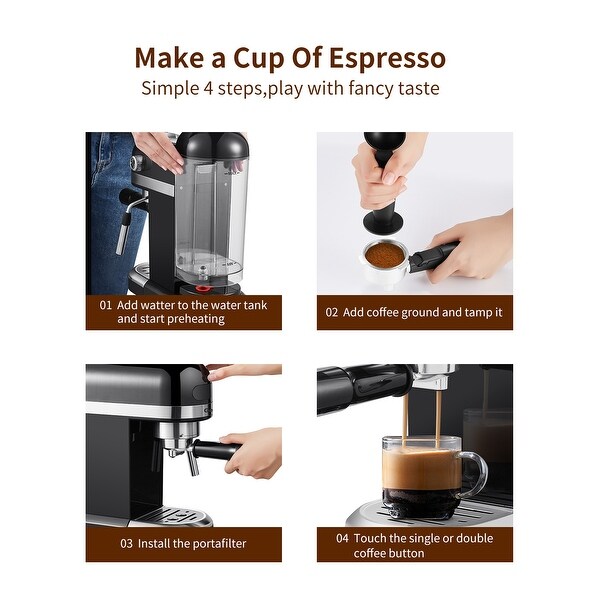 Make a Cup Of Espresso
Simple 4 steps,play with fancy taste

01 Add watter to the water tank and start preheating

02 Add coffee ground and tamp it

03 Install the portafilter

04 Touch the single or double coffee button