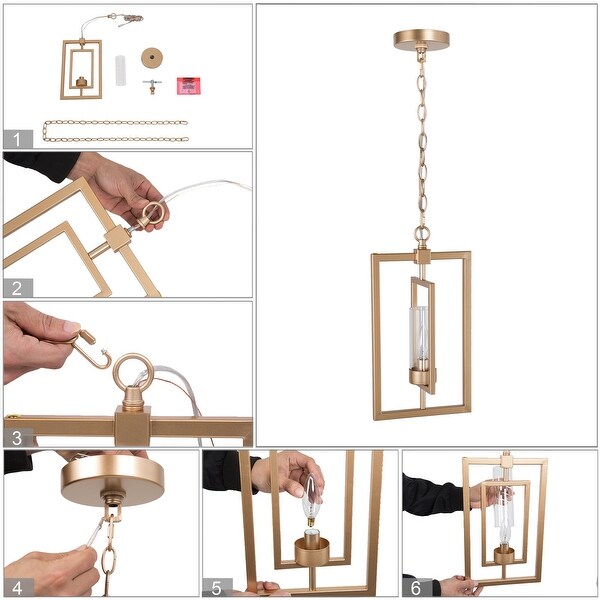 1

2

3

4

5

6