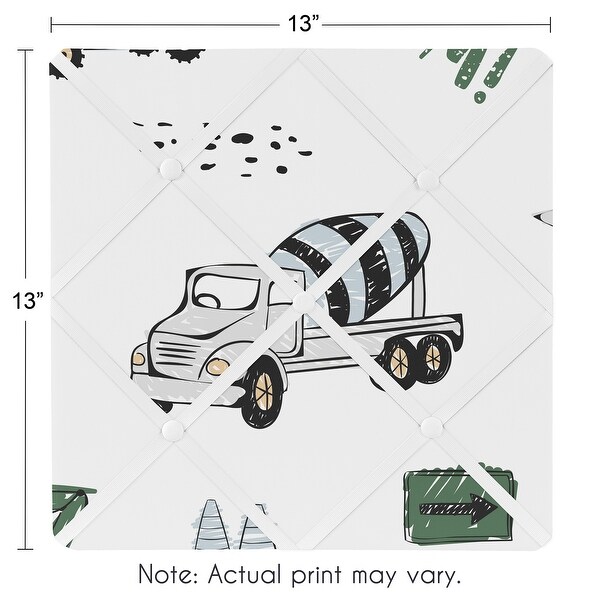 13”

13”

Note: Actual print may vary.