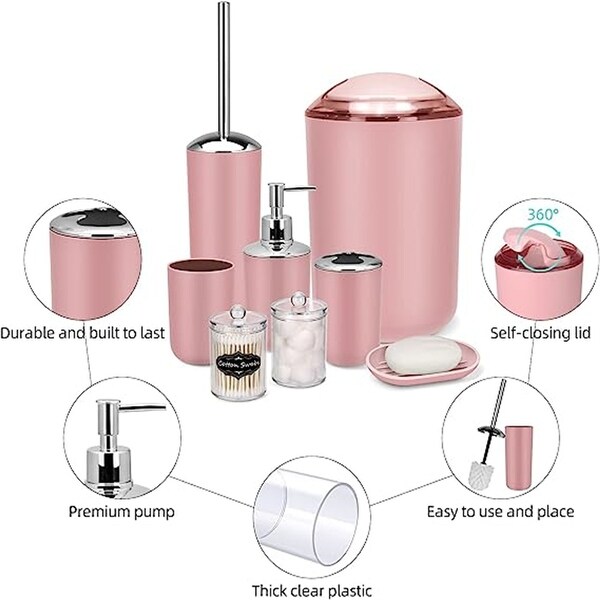 360°

Durable and built to last

Self-closing lid

Cotton Swabs

Premium pump

Easy to use and place

Thick clear plastic