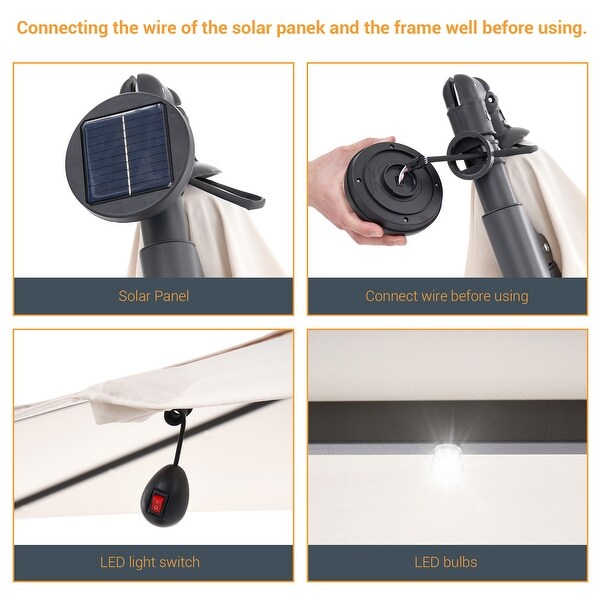 Connecting the wire of the solar panek and the frame well before using.

Solar Panel

Connect wire before using

LED light switch

LED bulbs