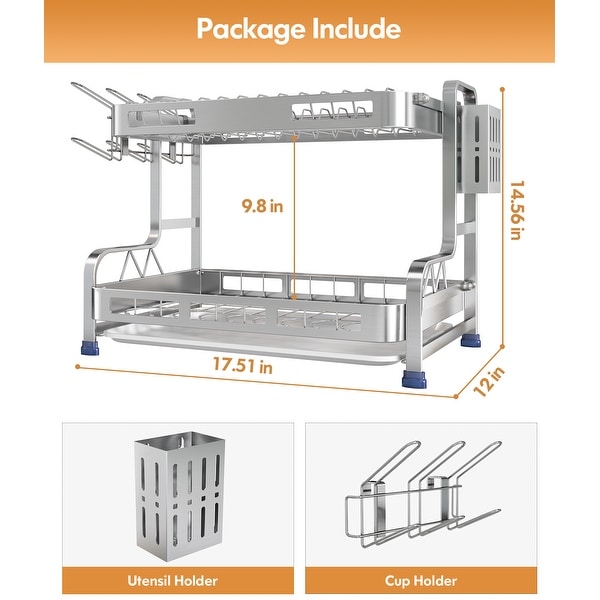 Package Include

9.8 in

14.56 in

17.51 in

12 in

Utensil Holder

Cup Holder