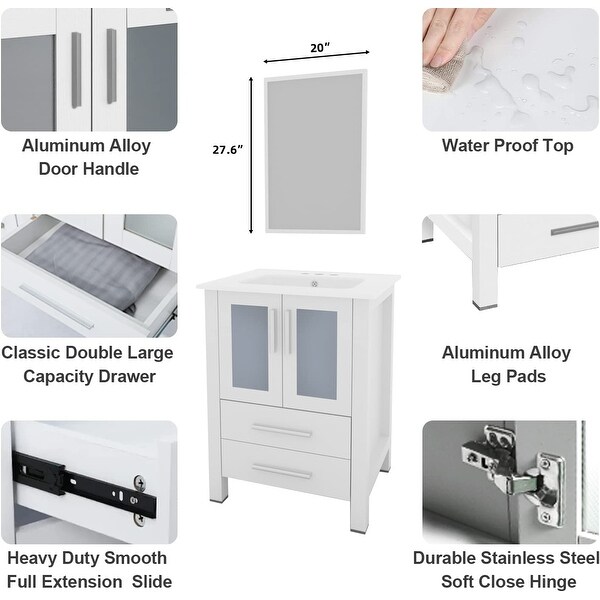 Aluminum Alloy Door Handle

20″

27.6″

Water Proof Top

Classic Double Large Capacity Drawer

Aluminum Alloy Leg Pads

Heavy Duty Smooth Full Extension Slide

Durable Stainless Steel Soft Close Hinge