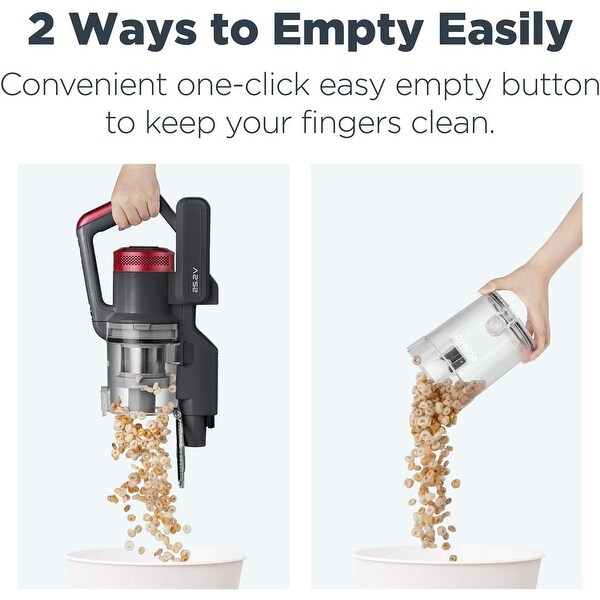 2 Ways to Empty Easily

Convenient one-click easy empty button to keep your fingers clean.

25.2V

eureka