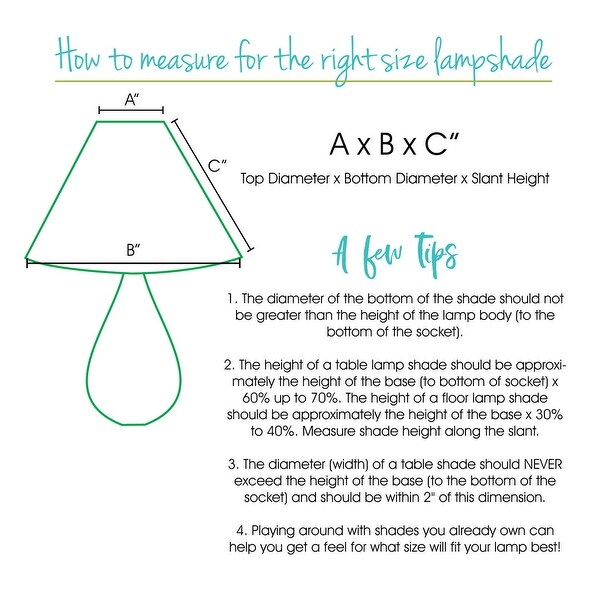 How to measure for the right size lampshade

A"

C"

B"

A x B x C"

Top Diameter x Bottom Diameter x Slant Height

A few Tips

1. The diameter of the bottom of the shade should not be greater than the height of the lamp body (to the bottom of the socket).

2. The height of a table lamp shade should be approximately the height of the base (to bottom of socket) x 60% up to 70%. The height of a floor lamp shade should be approximately the height of the base x 30% to 40%. Measure shade height along the slant.

3. The diameter (width) of a table shade should NEVER exceed the height of the base (to the bottom of the socket) and should be within 2" of this dimension.

4. Playing around with shades you already own can help you get a feel for what size will fit your lamp best!