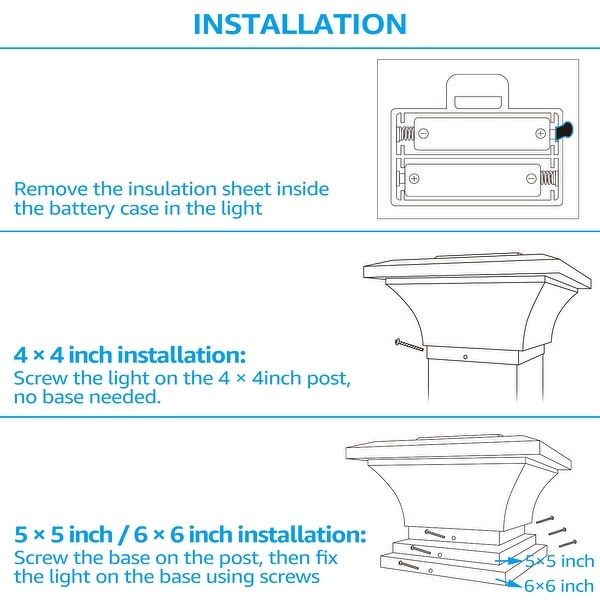 INSTALLATION

Remove the insulation sheet inside the battery case in the light

4 × 4 inch installation:
Screw the light on the 4 × 4inch post, no base needed.

5 × 5 inch / 6 × 6 inch installation:
Screw the base on the post, then fix the light on the base using screws

5×5 inch
6×6 inch