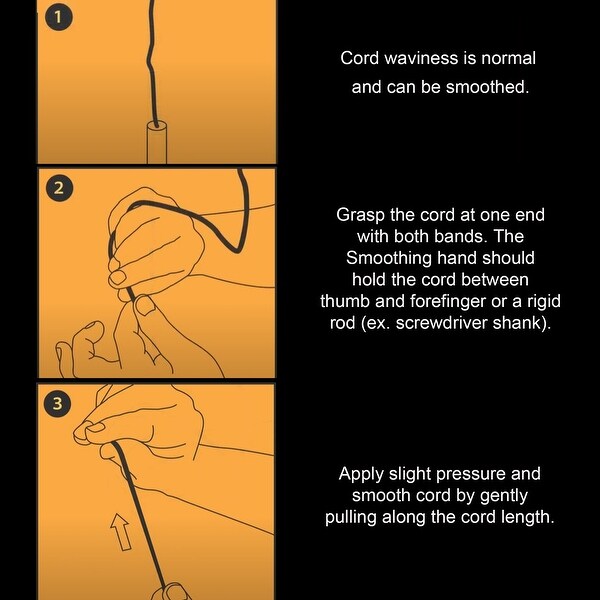 1

Cord waviness is normal and can be smoothed.

2

Grasp the cord at one end with both bands. The Smoothing hand should hold the cord between thumb and forefinger or a rigid rod (ex. screwdriver shank).

3

Apply slight pressure and smooth cord by gently pulling along the cord length.