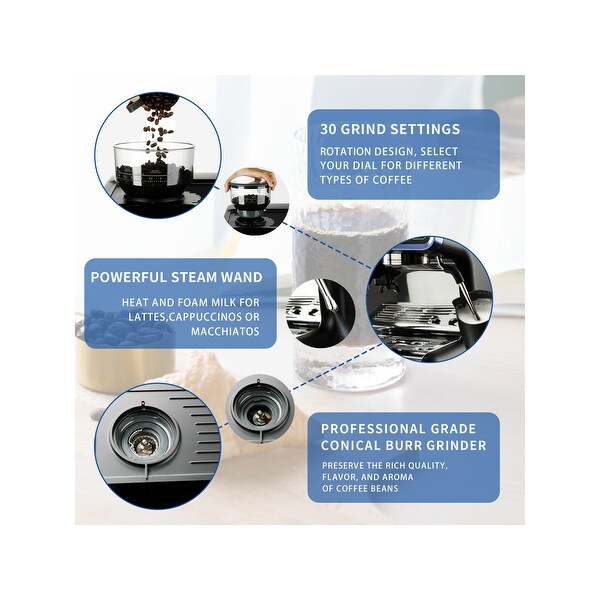 30 GRIND SETTINGS

ROTATION DESIGN, SELECT YOUR DIAL FOR DIFFERENT TYPES OF COFFEE

POWERFUL STEAM WAND

HEAT AND FOAM MILK FOR LATTES,CAPPUCCINOS OR MACCHIATOS

PROFESSIONAL GRADE CONICAL BURR GRINDER

PRESERVE THE RICH QUALITY, FLAVOR, AND AROMA OF COFFEE BEANS