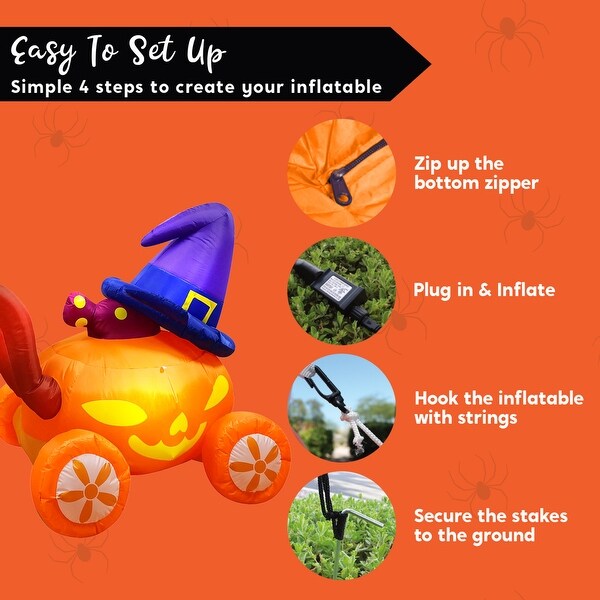 Easy To Set Up
Simple 4 steps to create your inflatable

Zip up the bottom zipper

Plug in & Inflate

Hook the inflatable with strings

Secure the stakes to the ground