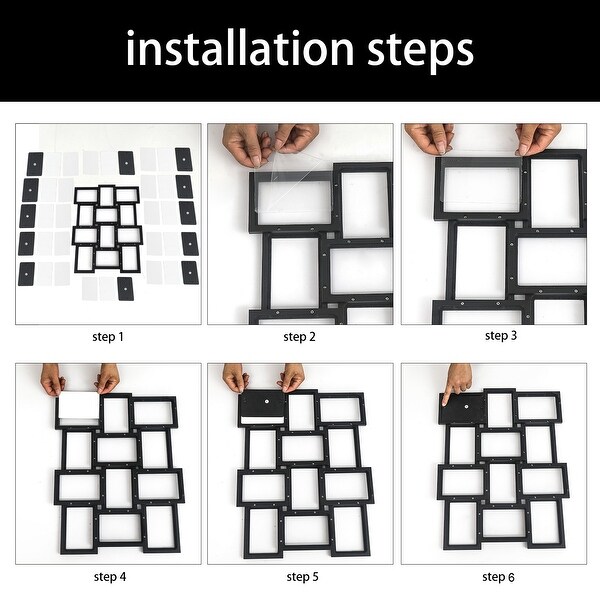 installation steps

step 1

step 2

step 3

step 4

step 5

step 6