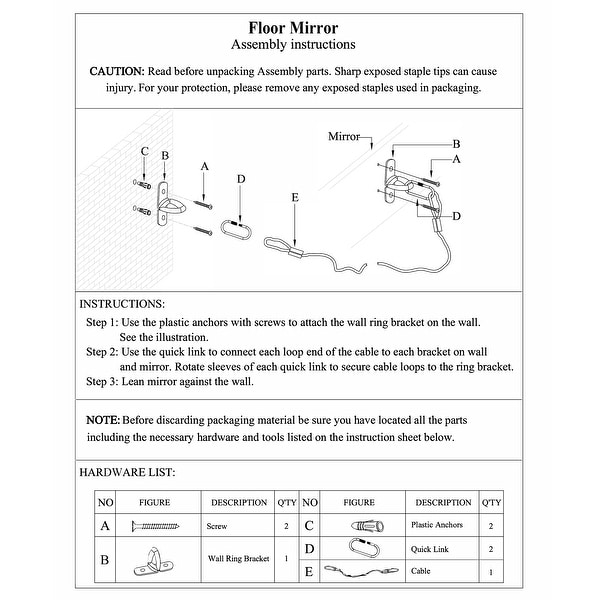 Floor Mirror
Assembly instructions

CAUTION: Read before unpacking Assembly parts. Sharp exposed staple tips can cause injury. For your protection, please remove any exposed staples used in packaging.

C B A D E Mirror B A D

INSTRUCTIONS:
Step 1: Use the plastic anchors with screws to attach the wall ring bracket on the wall. See the illustration.
Step 2: Use the quick link to connect each loop end of the cable to each bracket on wall and mirror. Rotate sleeves of each quick link to secure cable loops to the ring bracket.
Step 3: Lean mirror against the wall.

NOTE: Before discarding packaging material be sure you have located all the parts including the necessary hardware and tools listed on the instruction sheet below.

HARDWARE LIST:

| NO | FIGURE | DESCRIPTION | QTY | NO | FIGURE | DESCRIPTION | QTY |
|---|---|---|---|---|---|---|---|
| A | | Screw | 2 | C | | Plastic Anchors | 2 |
| B | | Wall Ring Bracket | 1 | D | | Quick Link | 2 |
| | | | | E | | Cable | 1 |