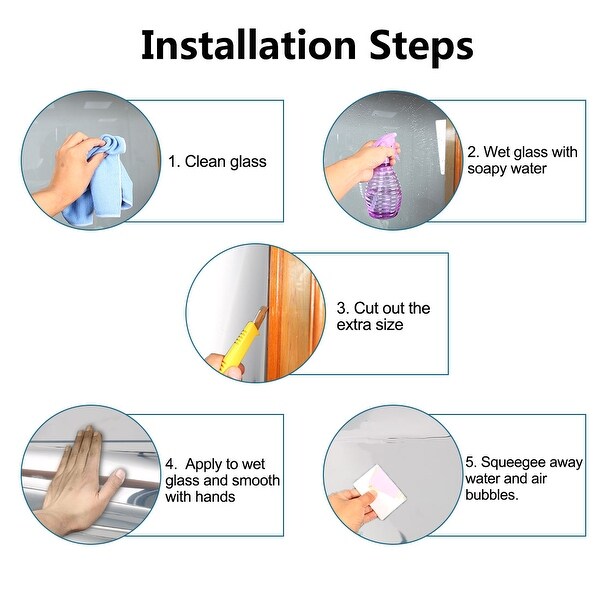 Installation Steps

1. Clean glass

2. Wet glass with soapy water

3. Cut out the extra size

4. Apply to wet glass and smooth with hands

5. Squeegee away water and air bubbles.