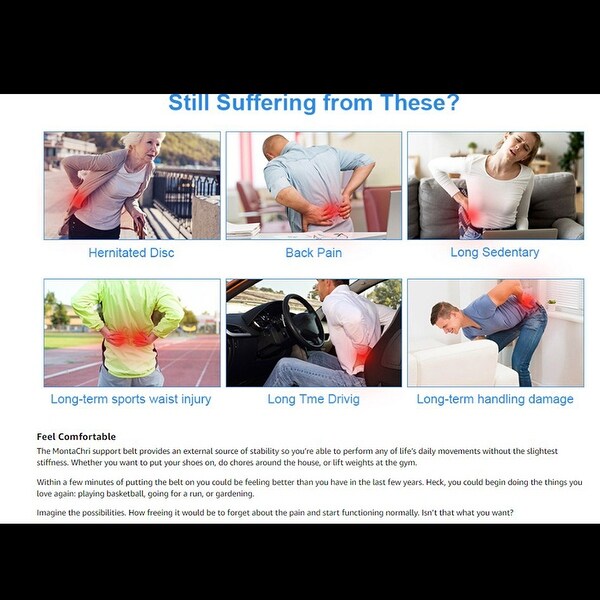 Still Suffering from These?

Hernitated Disc

Back Pain

Long Sedentary

Long-term sports waist injury

Long Tme Drivig

Long-term handling damage

Feel Comfortable

The MontaChri support belt provides an external source of stability so you're able to perform any of life's daily movements without the slightest stiffness. Whether you want to put your shoes on, do chores around the house, or lift weights at the gym.

Within a few minutes of putting the belt on you could be feeling better than you have in the last few years. Heck, you could begin doing the things you love again: playing basketball, going for a run, or gardening.

Imagine the possibilities. How freeing it would be to forget about the pain and start functioning normally. Isn't that what you want?