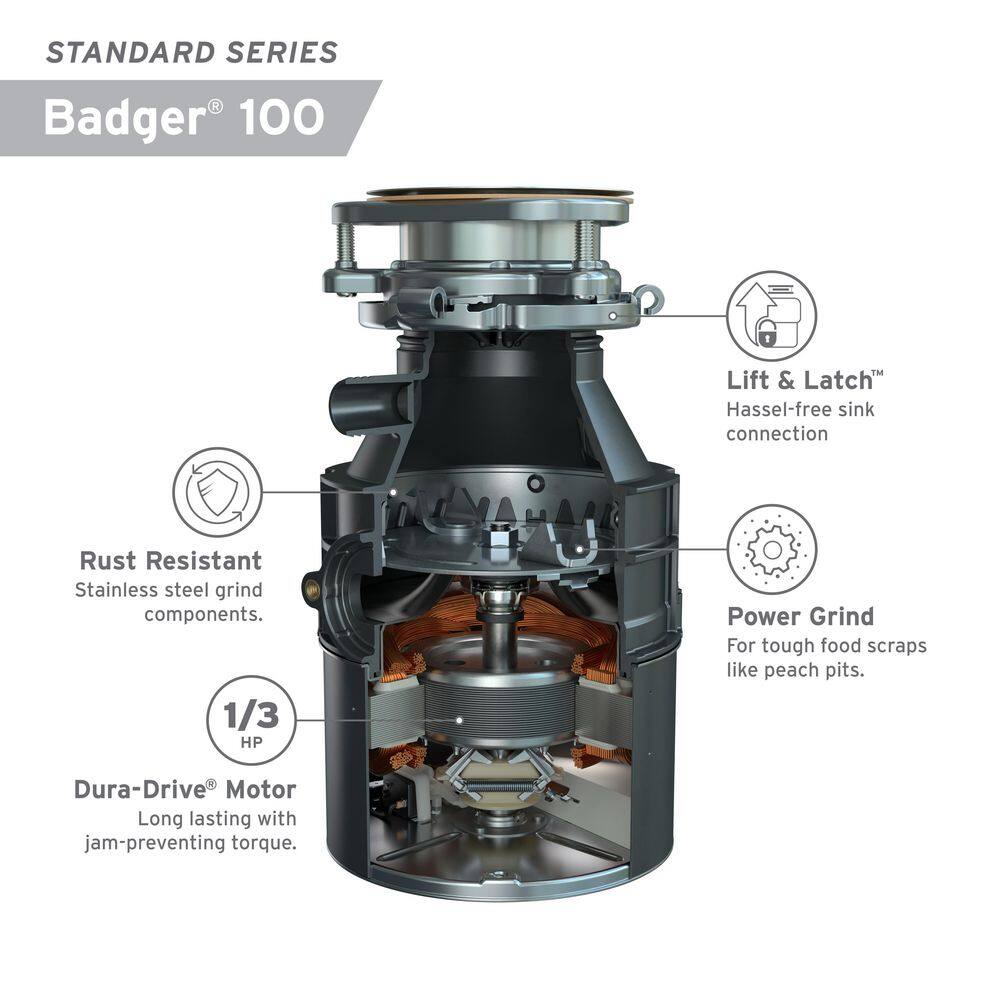 STANDARD SERIES

Badger® 100

Lift & Latch™
Hassel-free sink connection

Rust Resistant
Stainless steel grind components.

Power Grind
For tough food scraps like peach pits.

1/3
HP

Dura-Drive® Motor
Long lasting with jam-preventing torque.