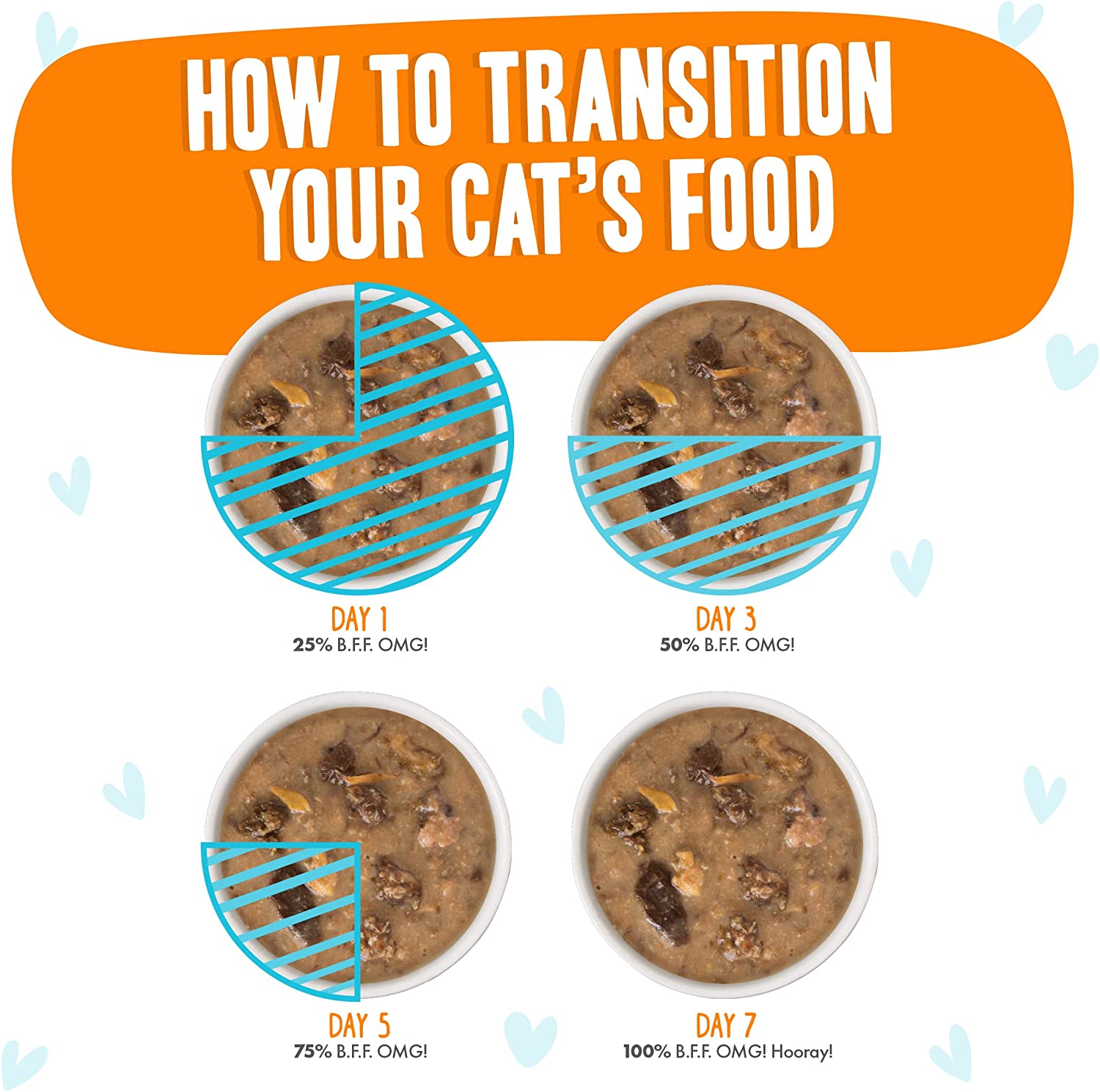 HOW TO TRANSITION YOUR CAT'S FOOD

DAY 1
25% B.F.F. OMG!

DAY 3
50% B.F.F. OMG!

DAY 5
75% B.F.F. OMG!

DAY 7
100% B.F.F. OMG! Hooray!