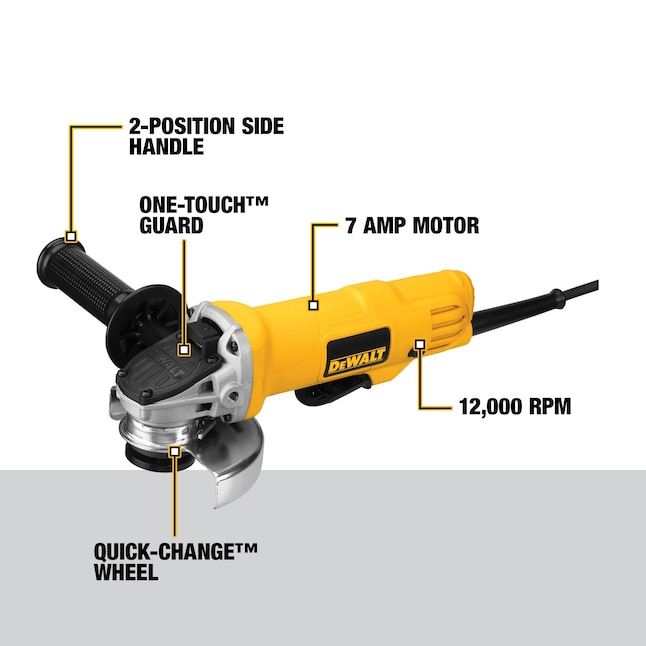 2-POSITION SIDE HANDLE

ONE-TOUCH™ GUARD

7 AMP MOTOR

DEWALT

DEWALT

12,000 RPM

QUICK-CHANGE™ WHEEL