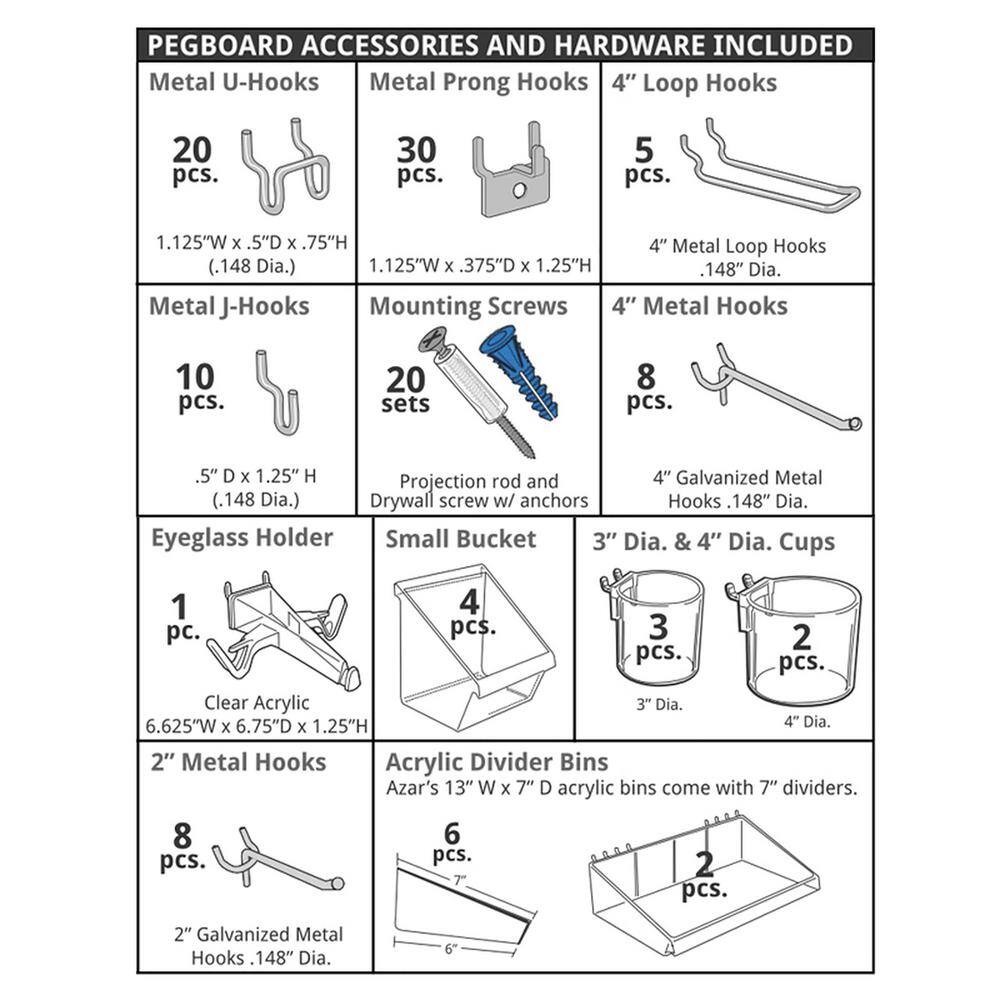 PEGBOARD ACCESSORIES AND HARDWARE INCLUDED

Metal U-Hooks

20 pcs.

1.125"W x .5"D x .75"H (.148 Dia.)

Metal Prong Hooks

30 pcs.

1.125"W x .375"D x 1.25"H

4" Loop Hooks

5 pcs.

4" Metal Loop Hooks .148" Dia.

Metal J-Hooks

10 pcs.

.5" D x 1.25" H (.148 Dia.)

Mounting Screws

20 sets

Projection rod and Drywall screw w/ anchors

4" Metal Hooks

8 pcs.

4" Galvanized Metal Hooks .148" Dia.

Eyeglass Holder

1 pc.

Clear Acrylic 6.625"W x 6.75"D x 1.25"H

Small Bucket

4 pcs.

3" Dia. & 4" Dia. Cups

3 pcs.

3" Dia.

2 pcs.

4" Dia.

2" Metal Hooks

8 pcs.

2" Galvanized Metal Hooks .148" Dia.

Acrylic Divider Bins

Azar's 13" W x 7" D acrylic bins come with 7" dividers.

6 pcs.

7"

6"

2 pcs.