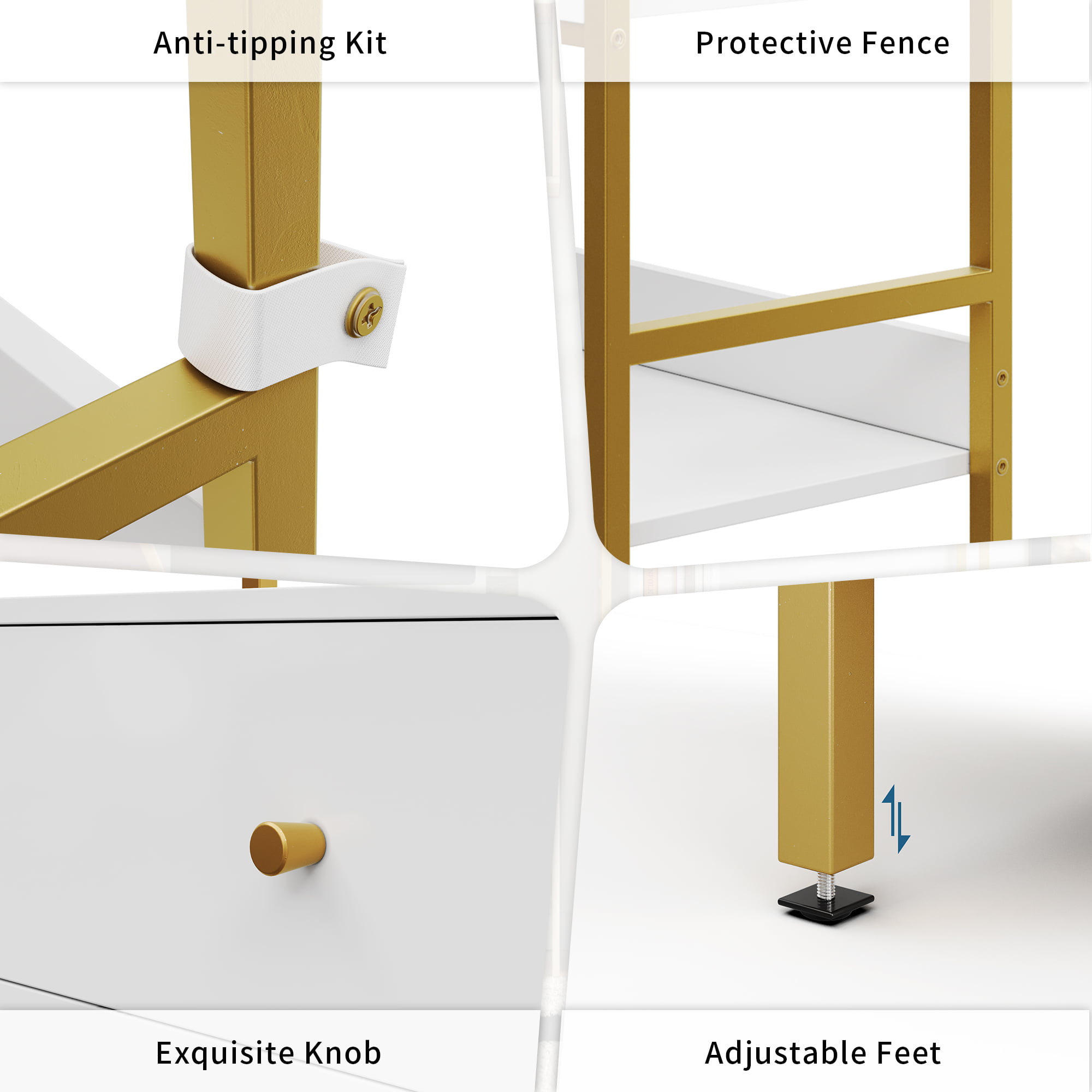 Anti-tipping Kit

Protective Fence

Exquisite Knob

Adjustable Feet