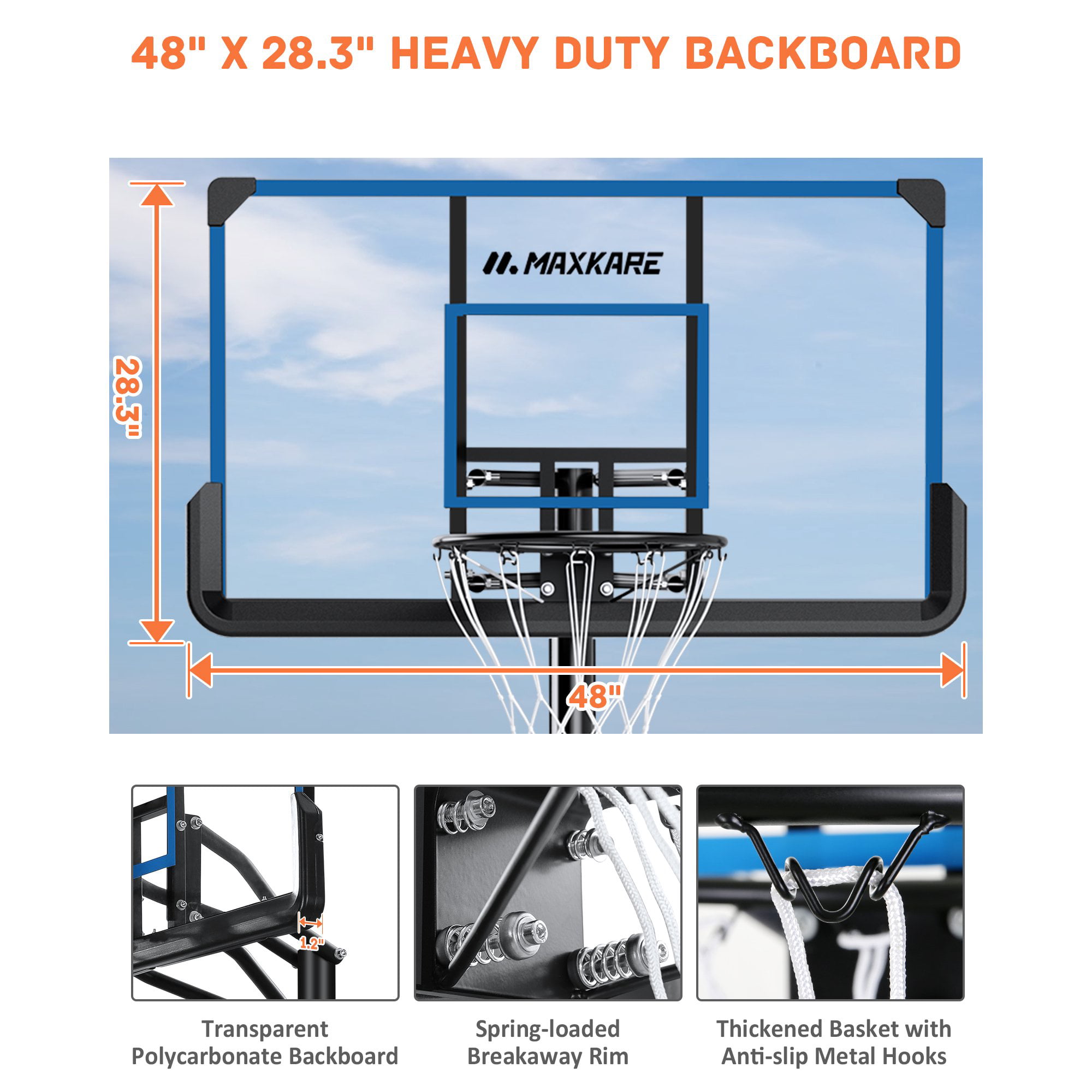 48" X 28.3" HEAVY DUTY BACKBOARD

28.3"

MAXKARE

48"

1.2"

Transparent Polycarbonate Backboard

Spring-loaded Breakaway Rim

Thickened Basket with Anti-slip Metal Hooks