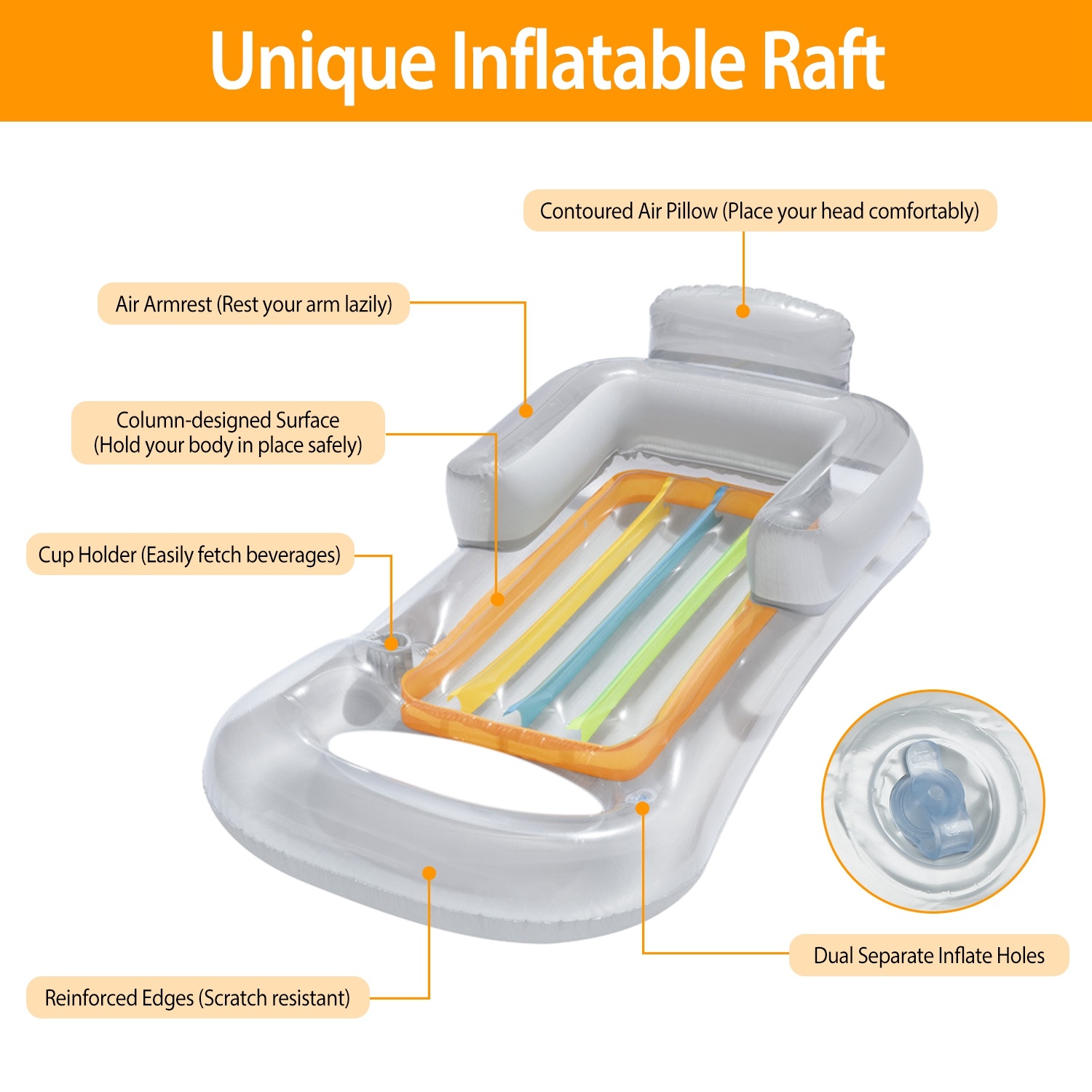 Unique Inflatable Raft

Contoured Air Pillow (Place your head comfortably)

Air Armrest (Rest your arm lazily)

Column-designed Surface
(Hold your body in place safely)

Cup Holder (Easily fetch beverages)

Dual Separate Inflate Holes

Reinforced Edges (Scratch resistant)