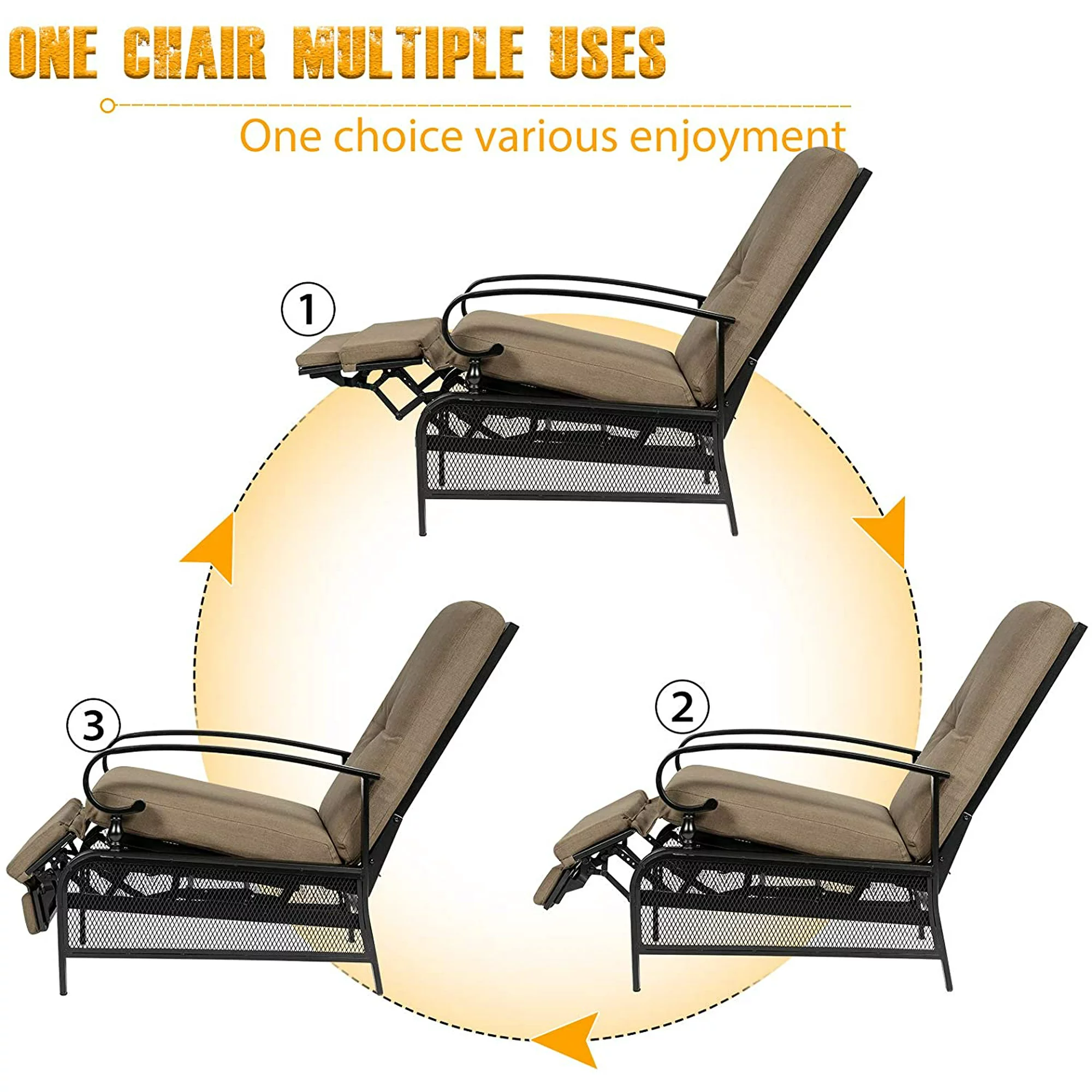 ONE CHAIR MULTIPLE USES

One choice various enjoyment

①

③

②