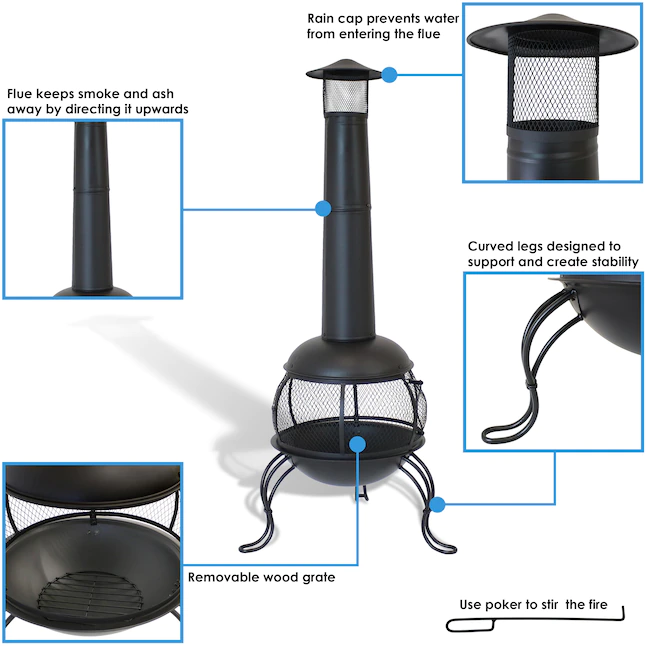 Rain cap prevents water from entering the flue

Flue keeps smoke and ash away by directing it upwards

Curved legs designed to support and create stability

Removable wood grate

Use poker to stir  the fire