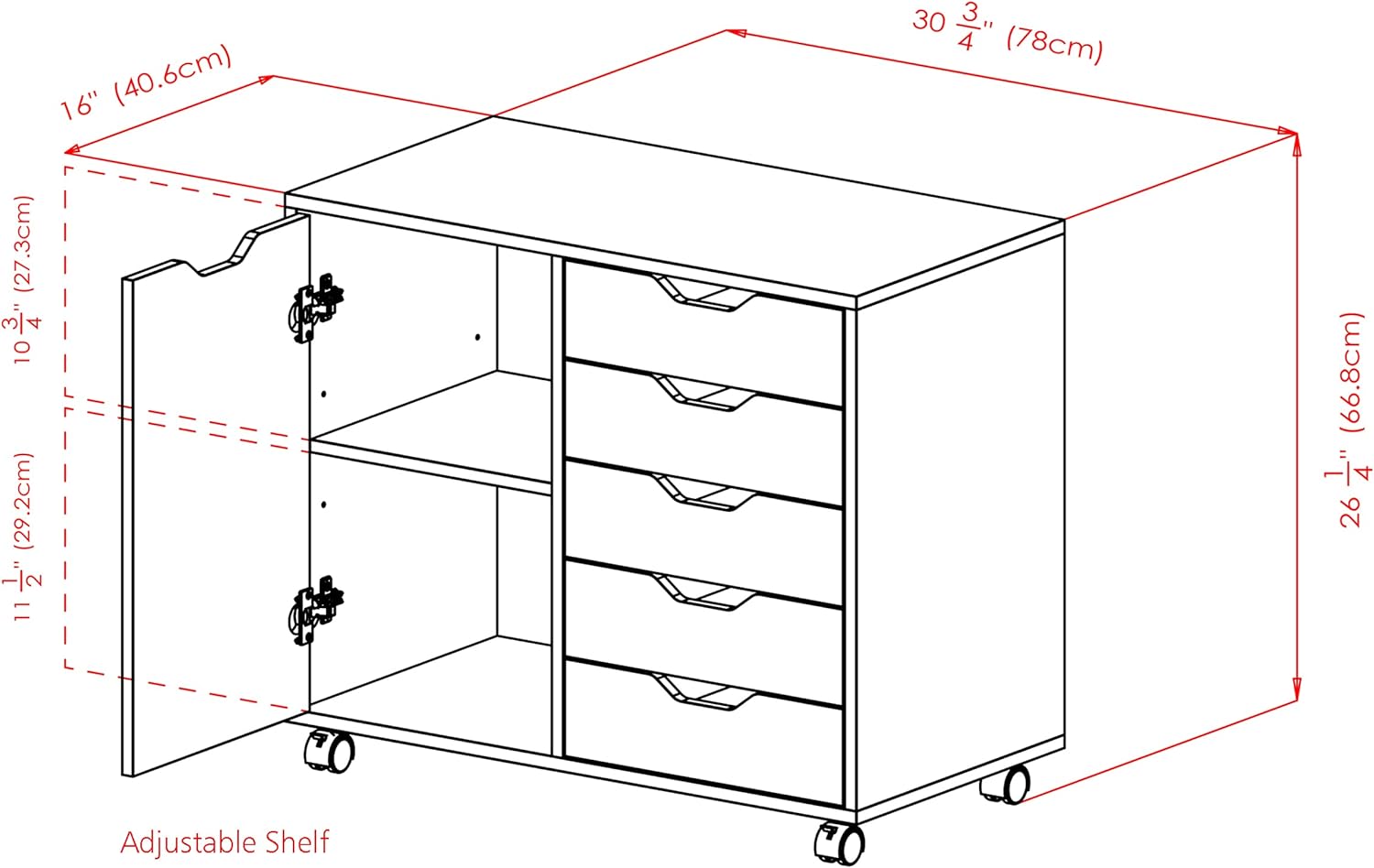 16" (40.6cm)

$30\frac{3}{4}$" (78cm)

$10\frac{3}{4}$" (27.3cm)

$11\frac{1}{2}$" (29.2cm)

$26\frac{1}{4}$" (66.8cm)

Adjustable Shelf