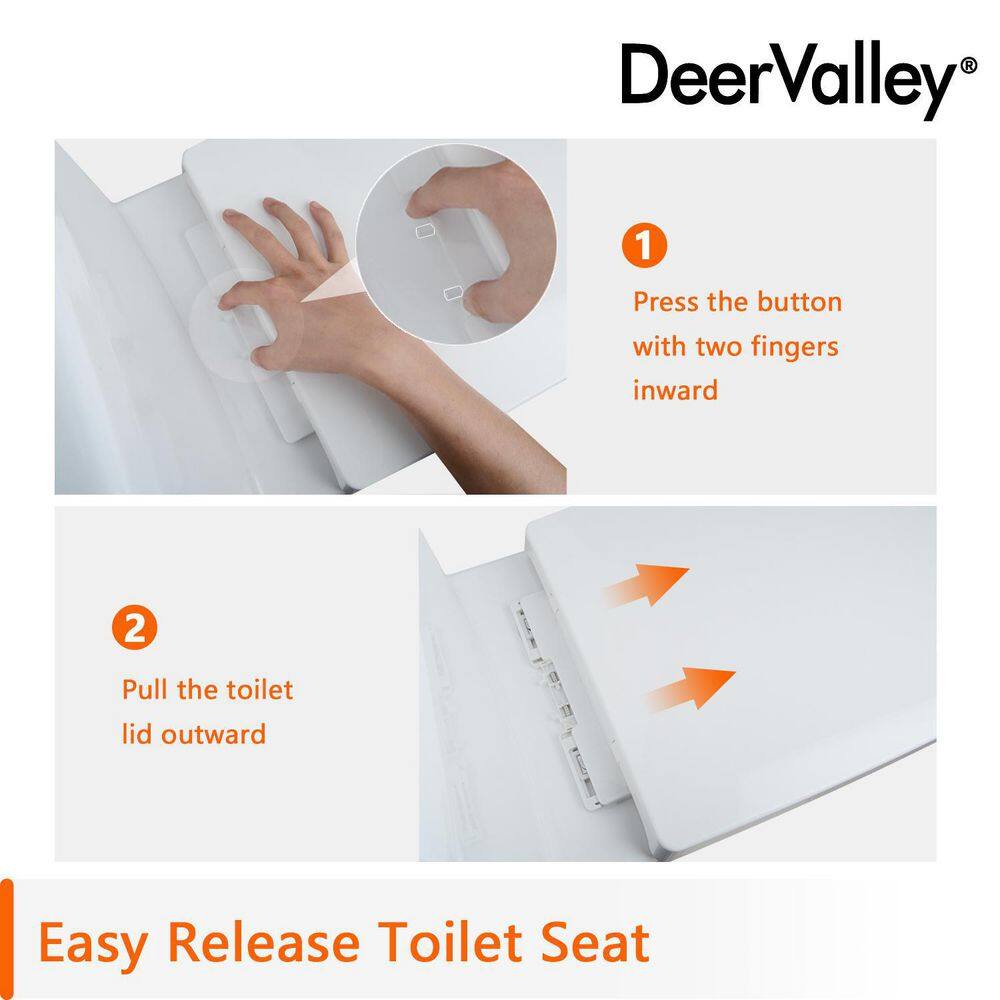 DeerValley®

1
Press the button with two fingers inward

2
Pull the toilet lid outward

Easy Release Toilet Seat