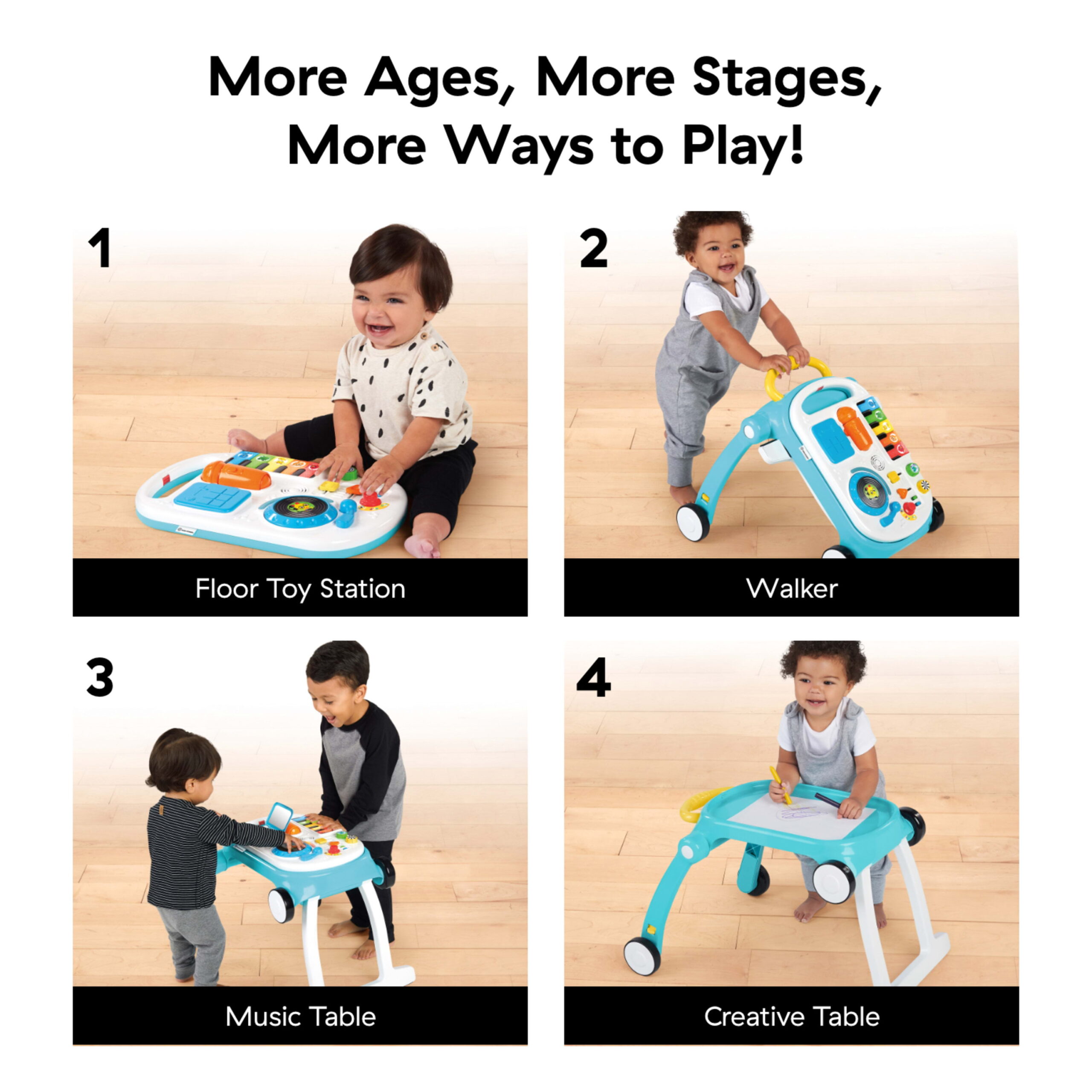 More Ages, More Stages, More Ways to Play!

1

Floor Toy Station

2

Walker

3

Music Table

4

Creative Table