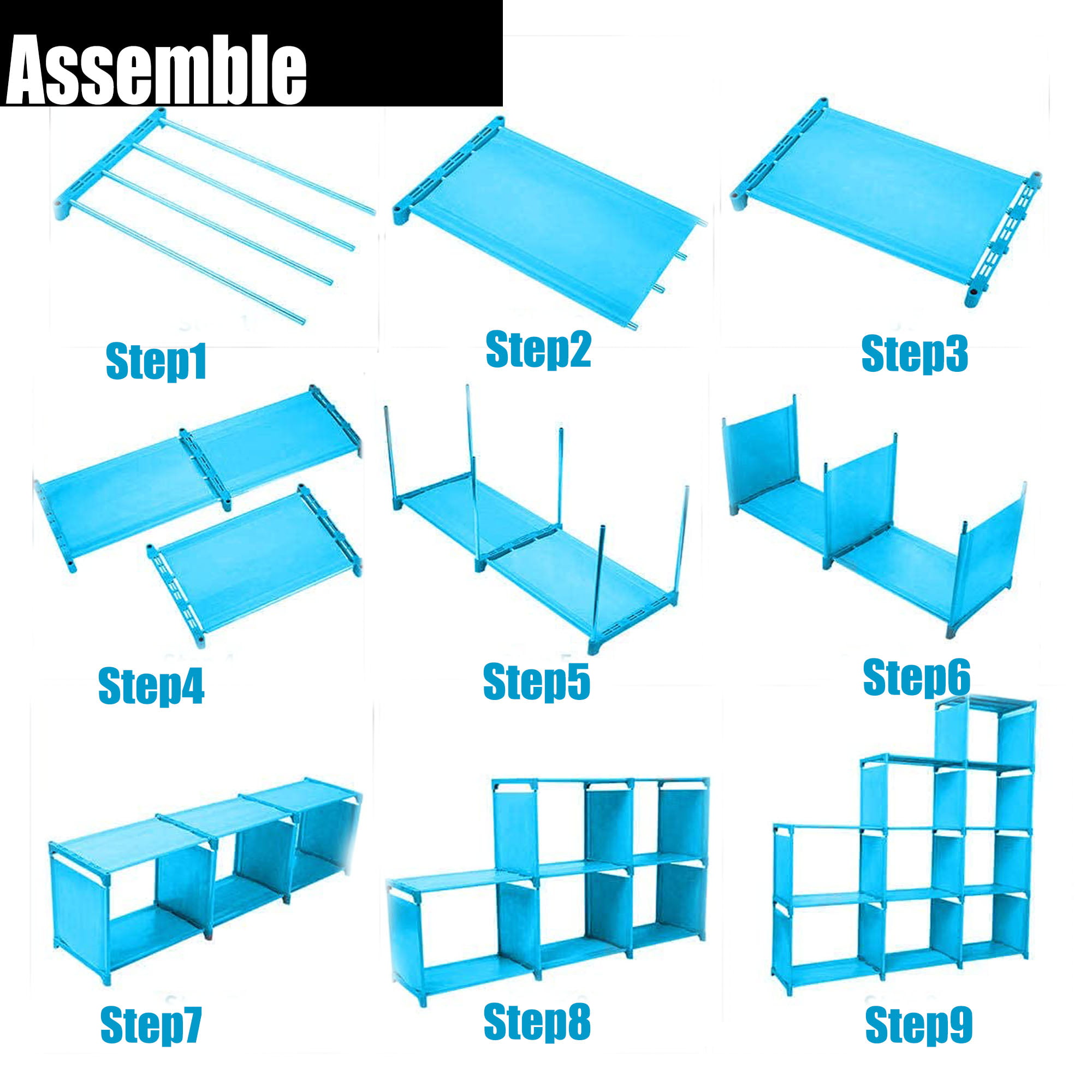 Assemble

Step1

Step2

Step3

Step4

Step5

Step6

Step7

Step8

Step9