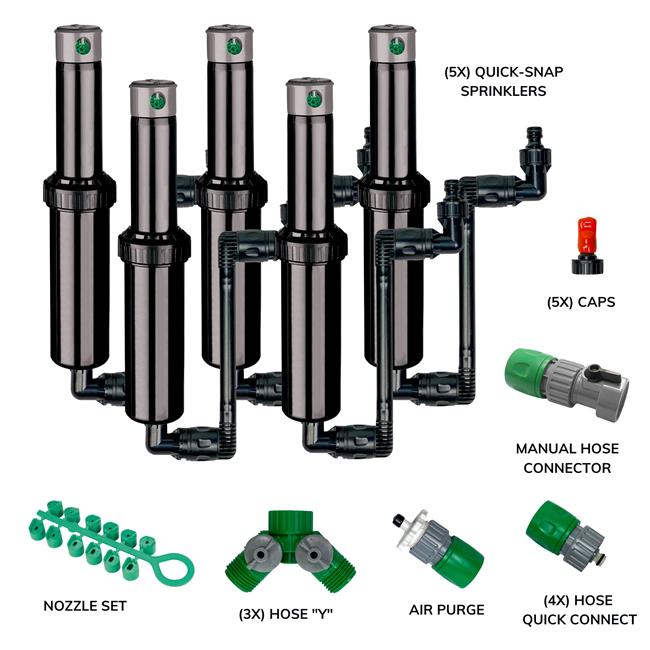 (5X) QUICK-SNAP SPRINKLERS

(5X) CAPS

MANUAL HOSE CONNECTOR

NOZZLE SET

(3X) HOSE "Y"

AIR PURGE

(4X) HOSE QUICK CONNECT