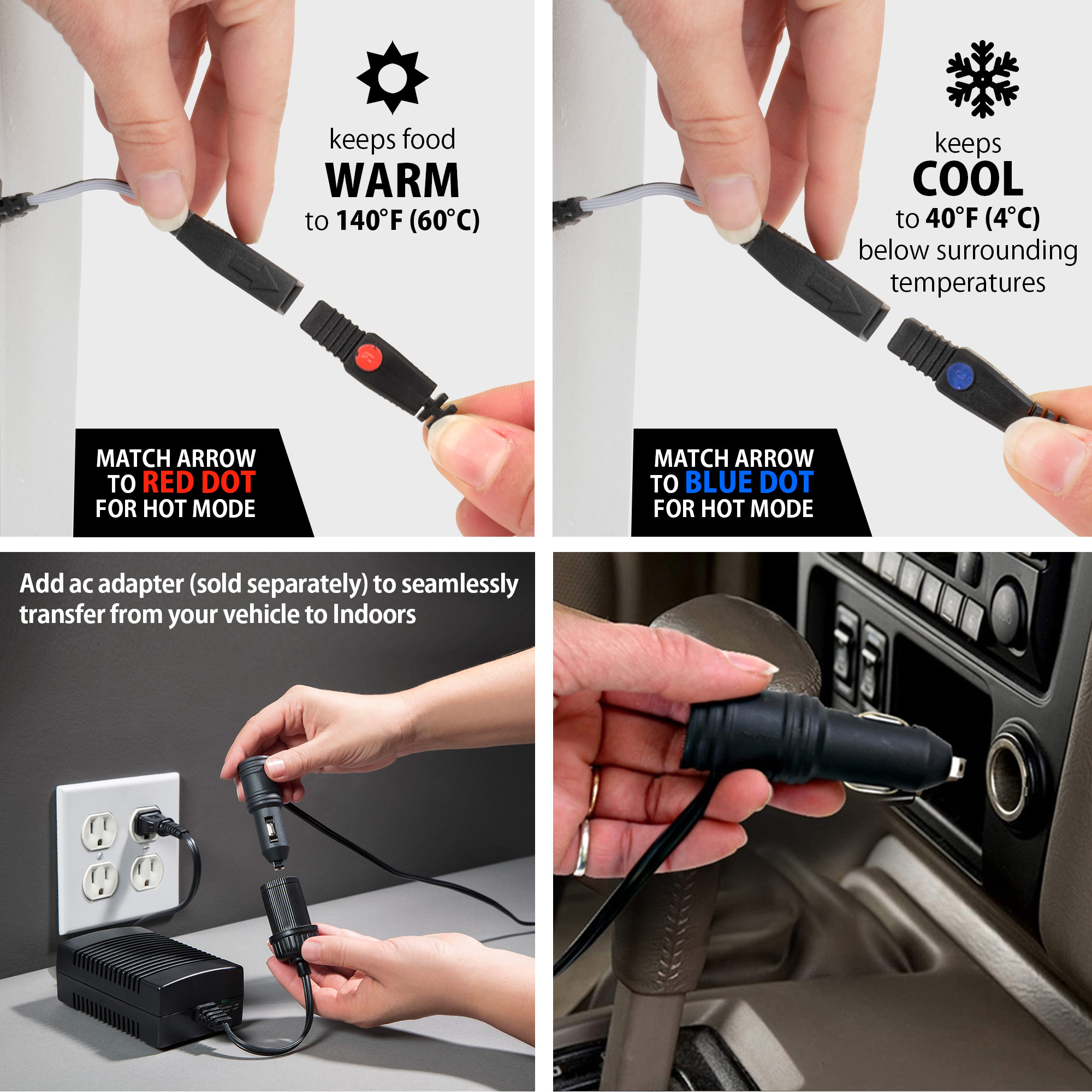 keeps food
WARM
to 140°F (60°C)

MATCH ARROW
TO RED DOT
FOR HOT MODE

keeps
COOL
to 40°F (4°C)
below surrounding temperatures

MATCH ARROW
TO BLUE DOT
FOR HOT MODE

Add ac adapter (sold separately) to seamlessly transfer from your vehicle to Indoors