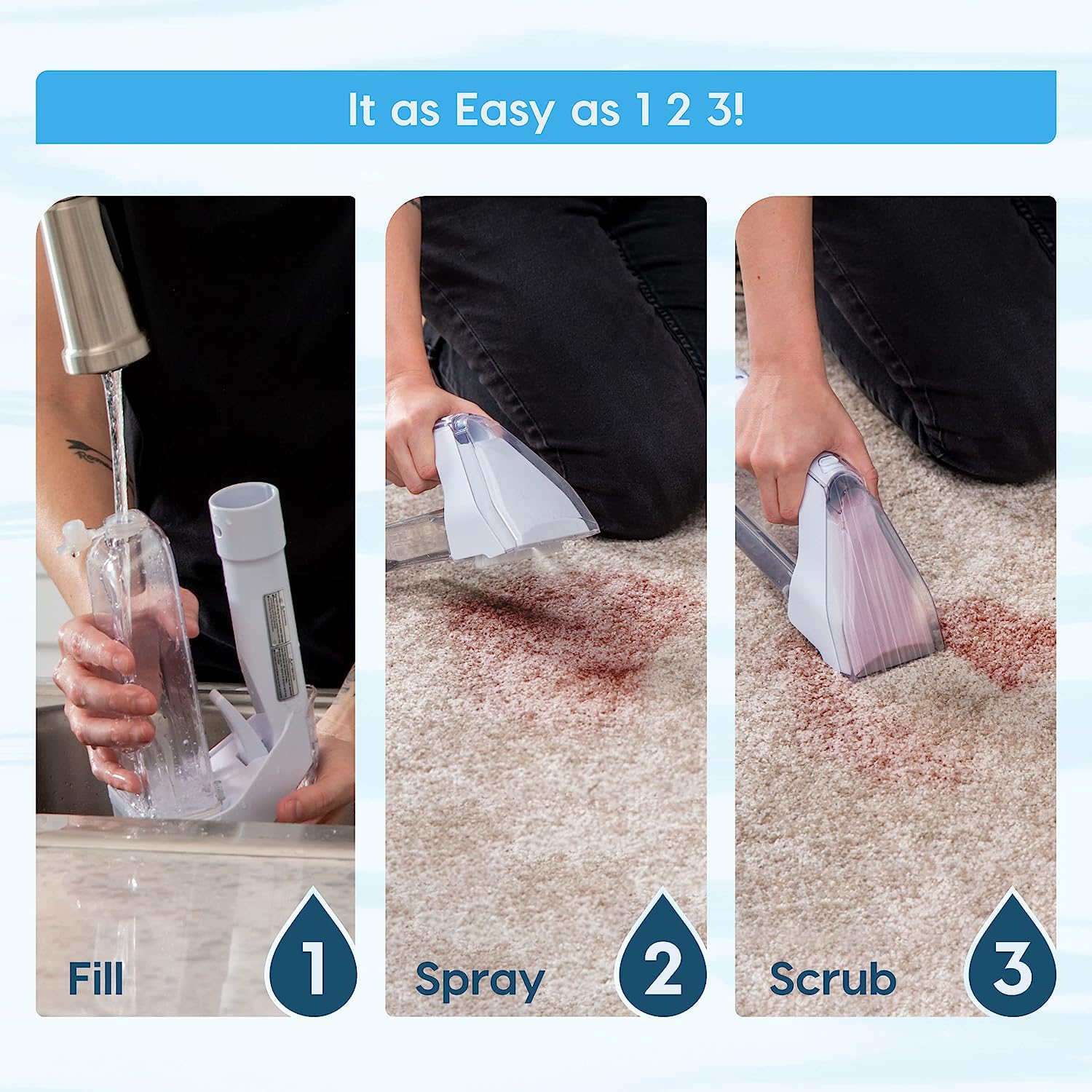 It as Easy as 1 2 3!

Fill 1

Spray 2

Scrub 3