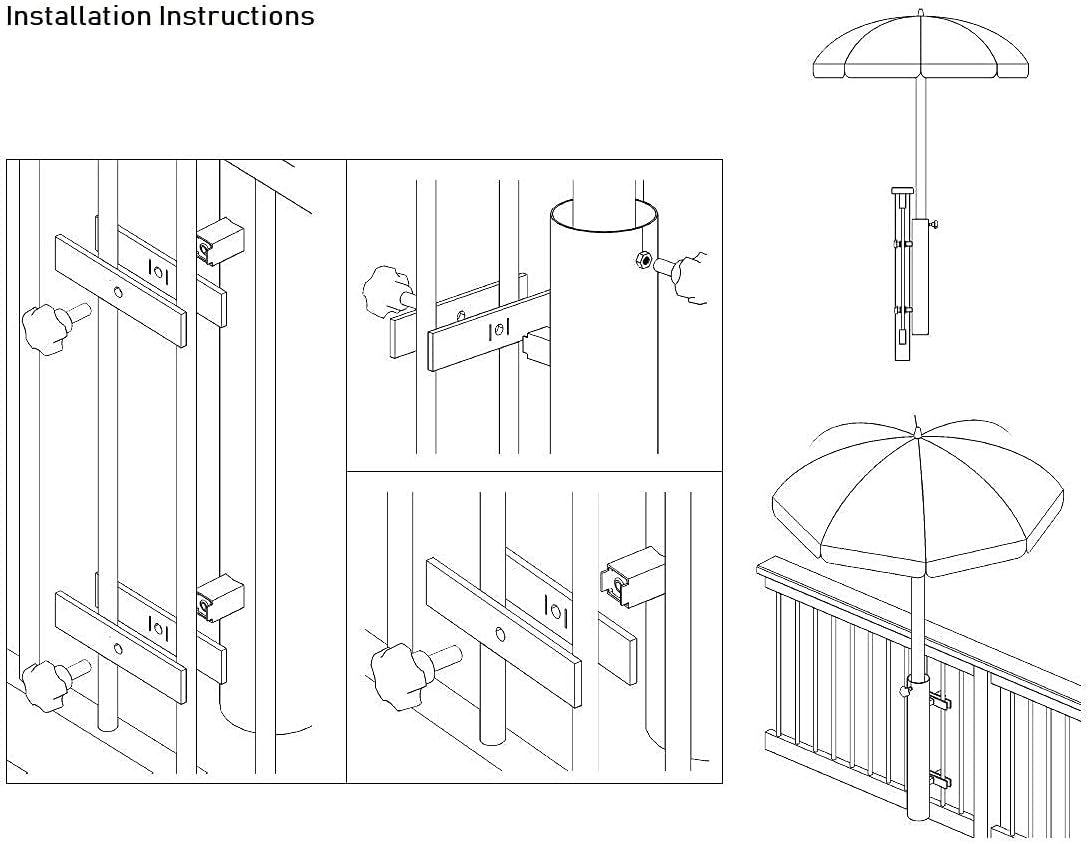 Installation Instructions