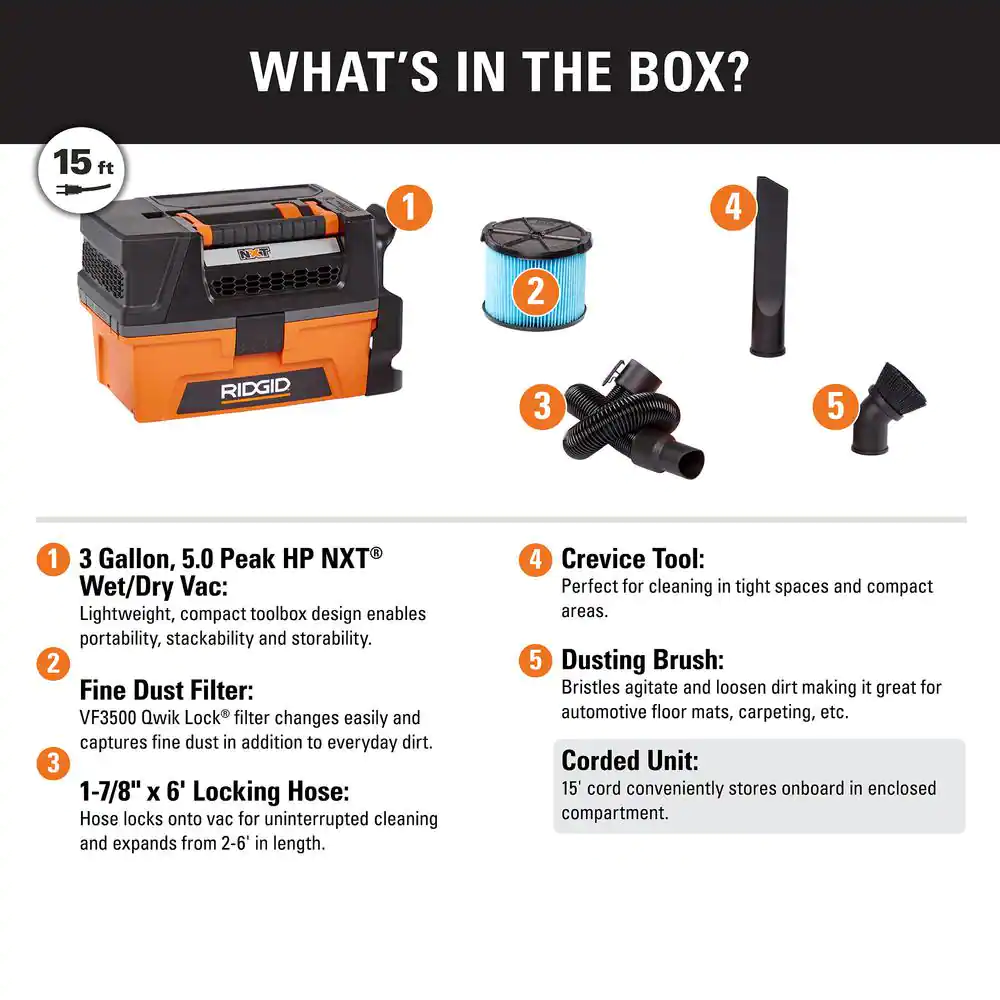 WHAT'S IN THE BOX?

15 ft

NXT

RIDGID

1

2

3

4

5

1 3 Gallon, 5.0 Peak HP NXT® Wet/Dry Vac:
Lightweight, compact toolbox design enables portability, stackability and storability.

2 Fine Dust Filter:
VF3500 Qwik Lock® filter changes easily and captures fine dust in addition to everyday dirt.

3 1-7/8" x 6' Locking Hose:
Hose locks onto vac for uninterrupted cleaning and expands from 2-6' in length.

4 Crevice Tool:
Perfect for cleaning in tight spaces and compact areas.

5 Dusting Brush:
Bristles agitate and loosen dirt making it great for automotive floor mats, carpeting, etc.

Corded Unit:
15' cord conveniently stores onboard in enclosed compartment.