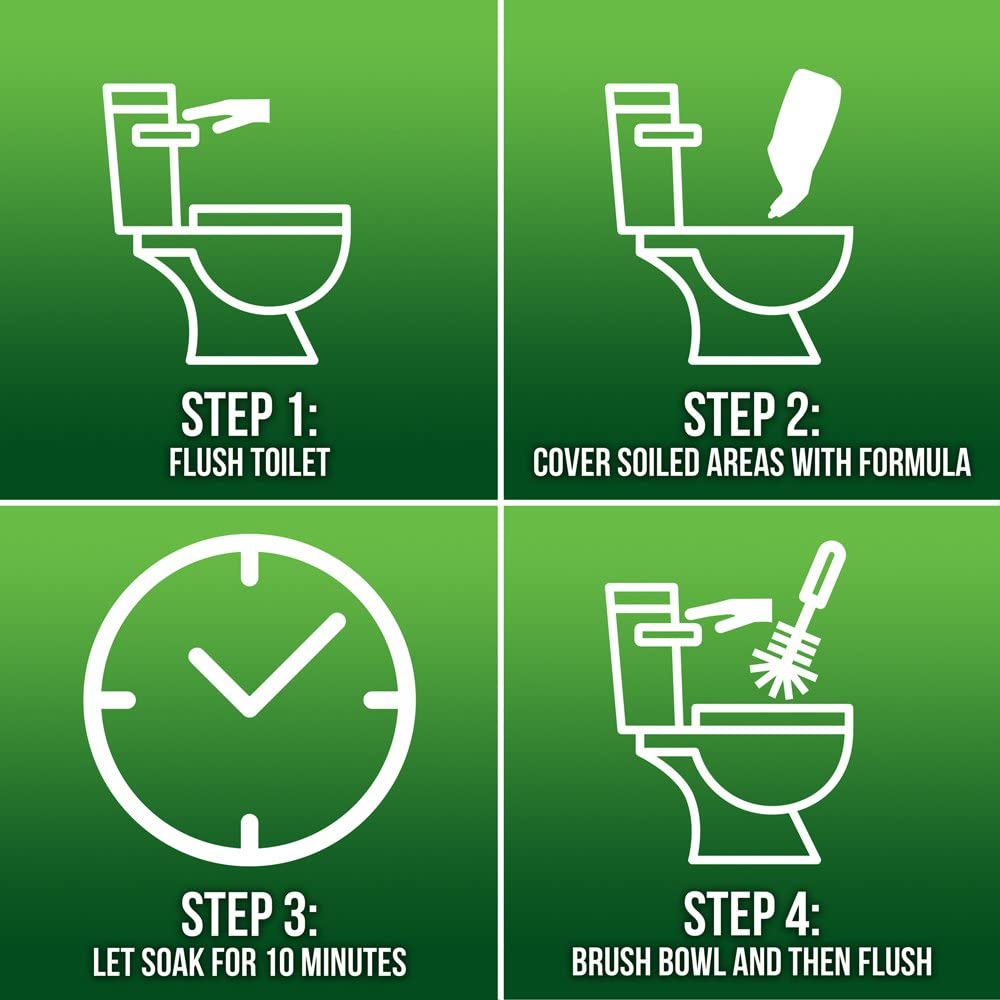 STEP 1:
FLUSH TOILET

STEP 2:
COVER SOILED AREAS WITH FORMULA

STEP 3:
LET SOAK FOR 10 MINUTES

STEP 4:
BRUSH BOWL AND THEN FLUSH