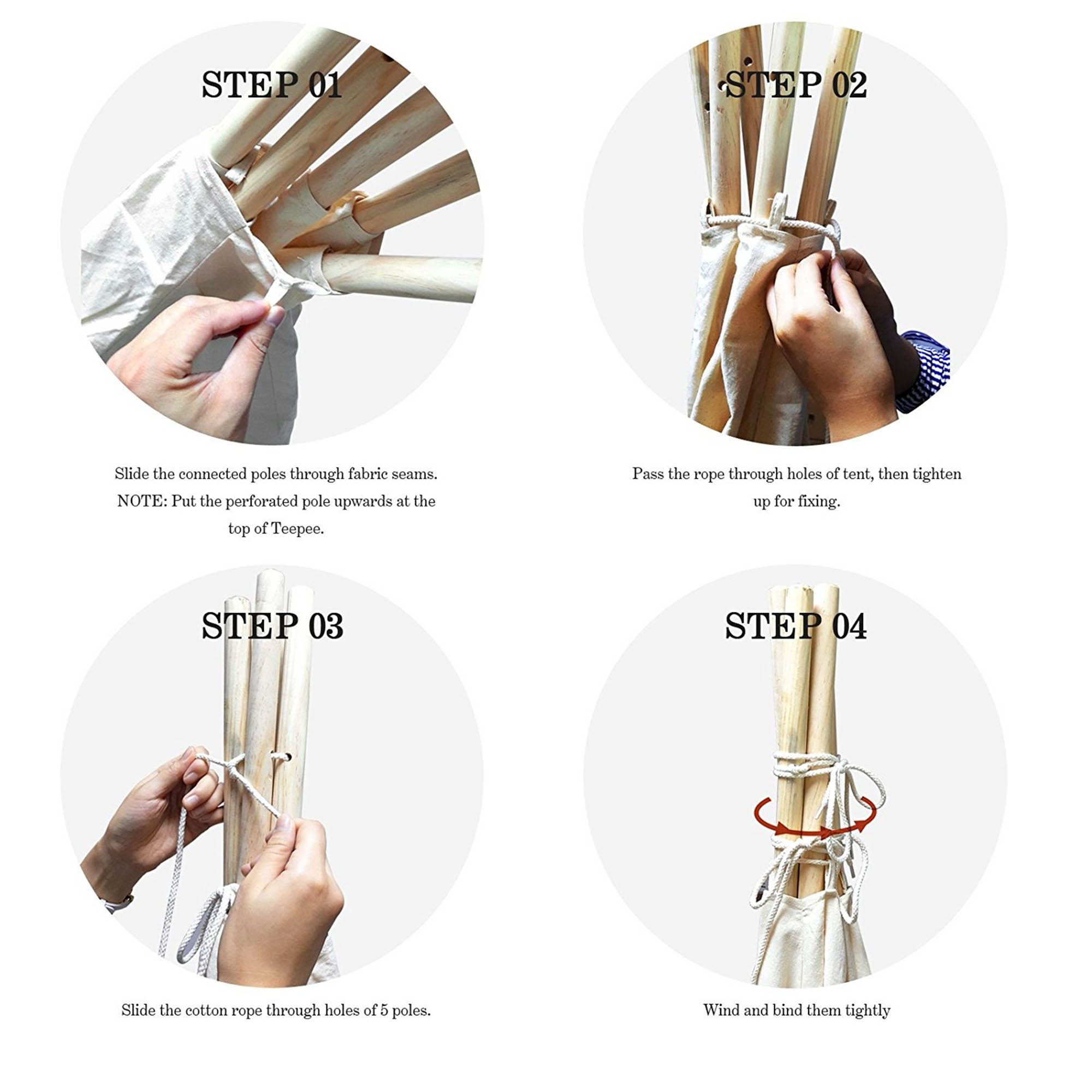 STEP 01

Slide the connected poles through fabric seams. NOTE: Put the perforated pole upwards at the top of Teepee.

STEP 02

Pass the rope through holes of tent, then tighten up for fixing.

STEP 03

Slide the cotton rope through holes of 5 poles.

STEP 04

Wind and bind them tightly