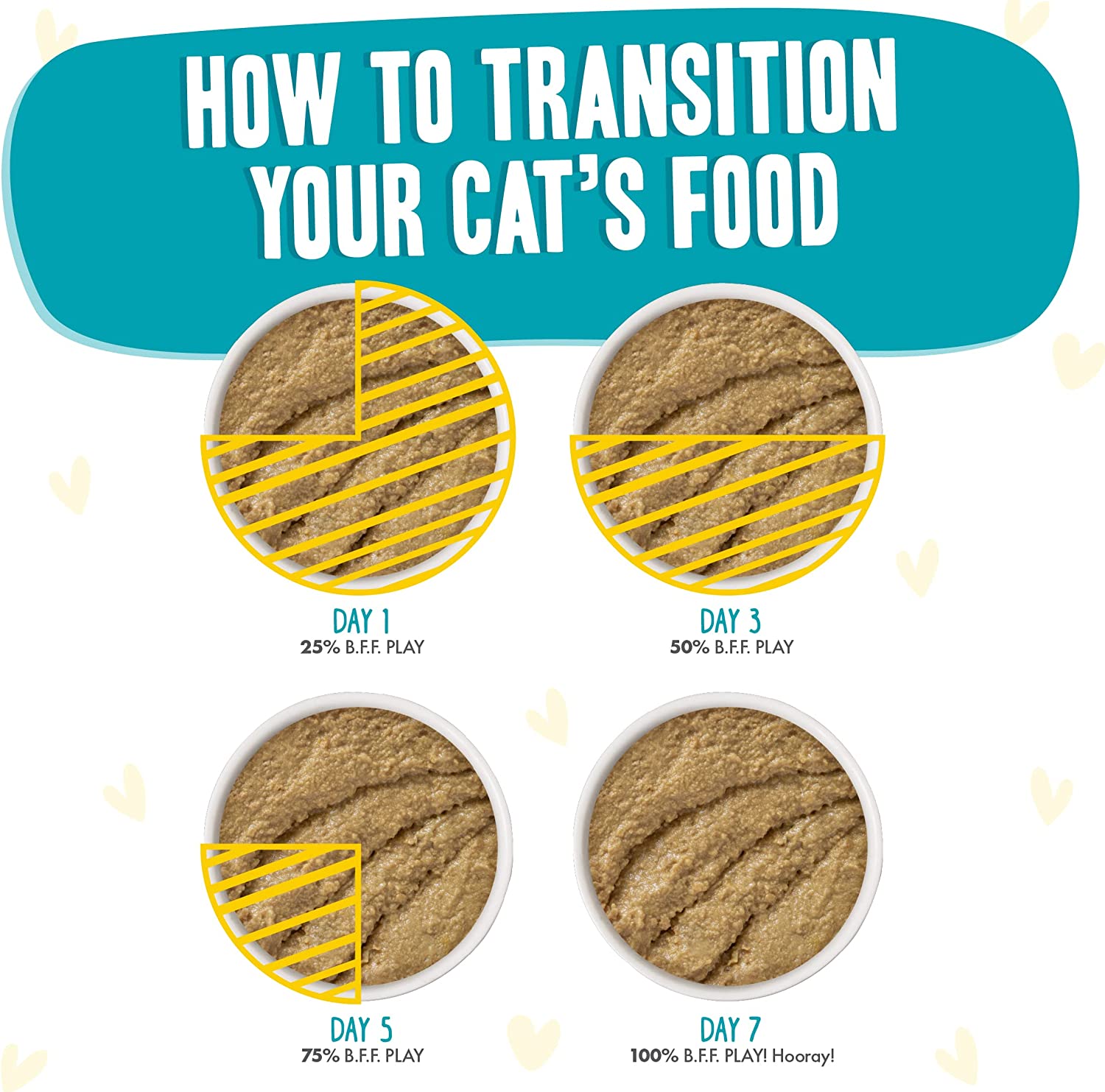 HOW TO TRANSITION YOUR CAT'S FOOD

DAY 1
25% B.F.F. PLAY

DAY 3
50% B.F.F. PLAY

DAY 5
75% B.F.F. PLAY

DAY 7
100% B.F.F. PLAY! Hooray!