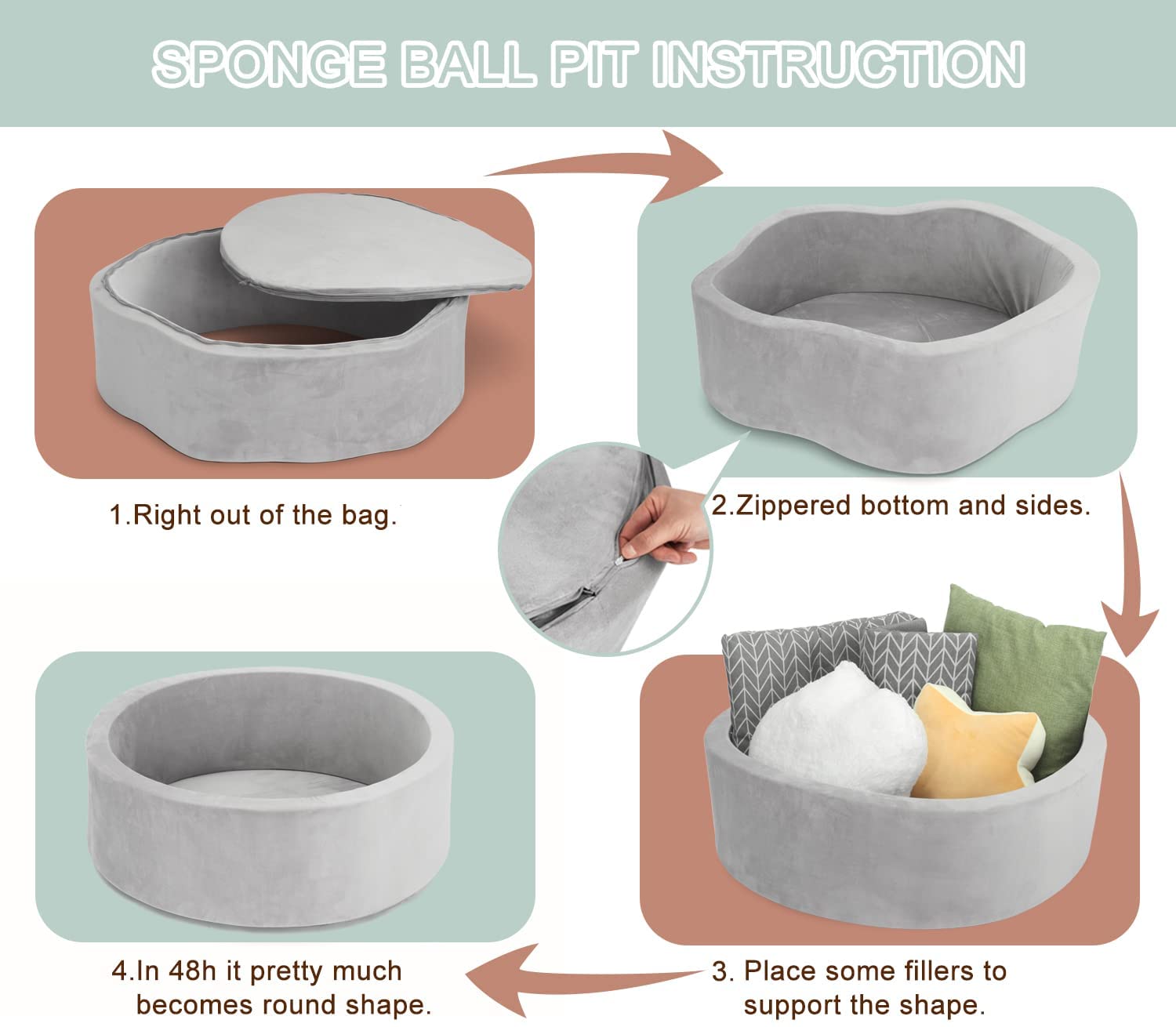 SPONGE BALL PIT INSTRUCTION

1.Right out of the bag.

2.Zippered bottom and sides.

3. Place some fillers to support the shape.

4.In 48h it pretty much becomes round shape.