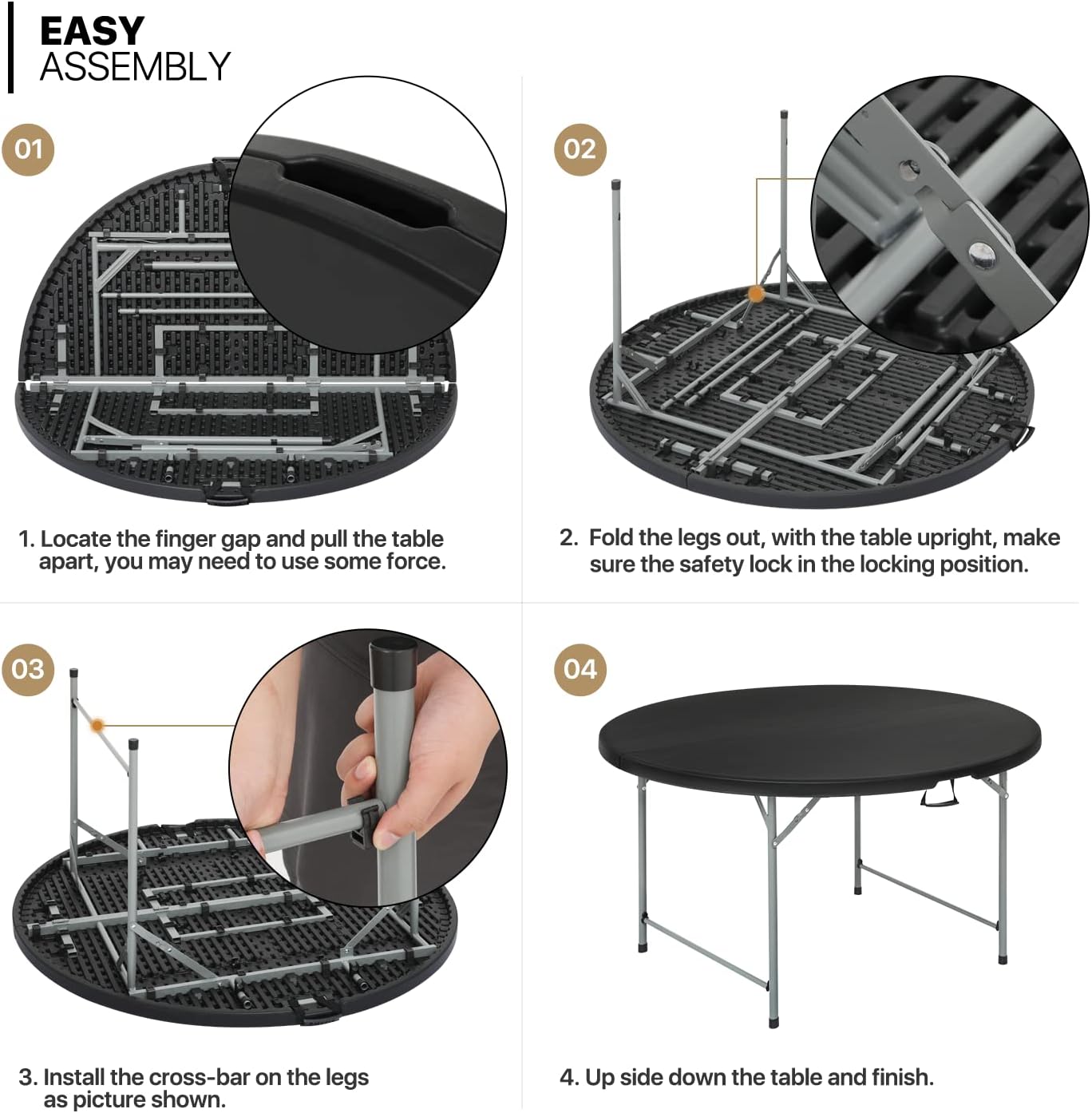 EASY
ASSEMBLY

01

1. Locate the finger gap and pull the table apart, you may need to use some force.

02

2. Fold the legs out, with the table upright, make sure the safety lock in the locking position.

03

3. Install the cross-bar on the legs as picture shown.

04

4. Up side down the table and finish.