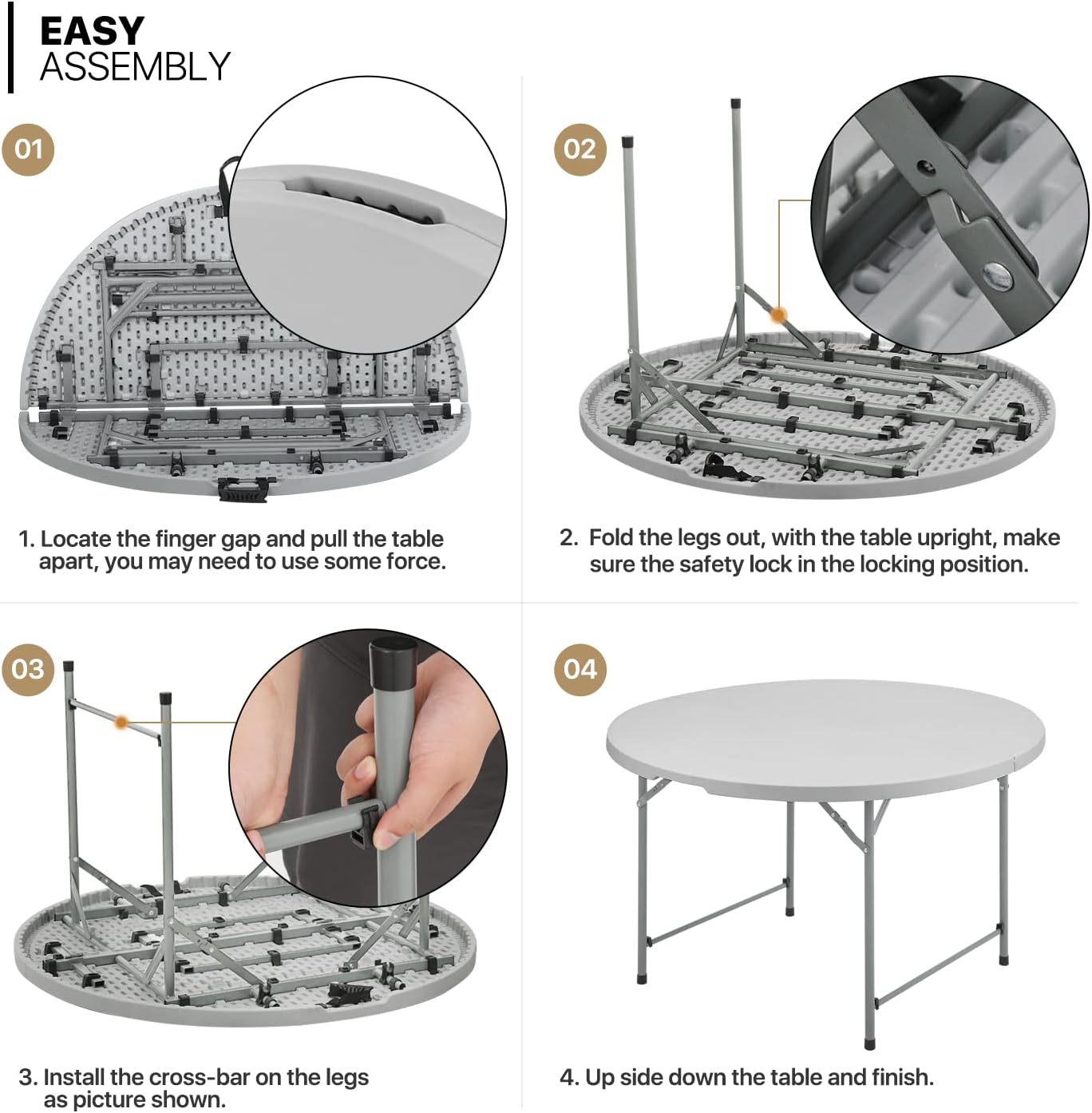 EASY
ASSEMBLY

01

1. Locate the finger gap and pull the table apart, you may need to use some force.

02

2. Fold the legs out, with the table upright, make sure the safety lock in the locking position.

03

3. Install the cross-bar on the legs as picture shown.

04

4. Up side down the table and finish.