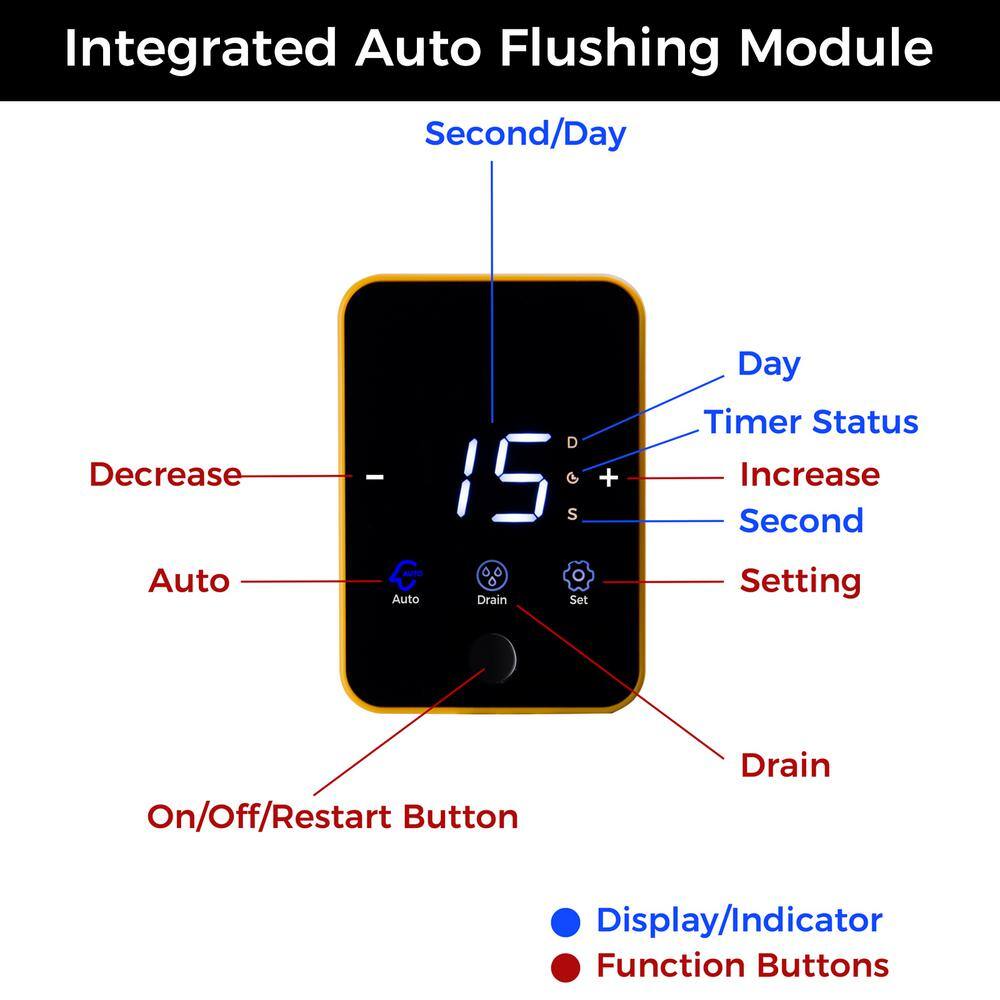 Integrated Auto Flushing Module

Second/Day

Day

Timer Status

Decrease

-

15

D

S

+

Increase

Second

Auto

Auto

Drain

Set

Setting

Drain

On/Off/Restart Button

Display/Indicator

Function Buttons