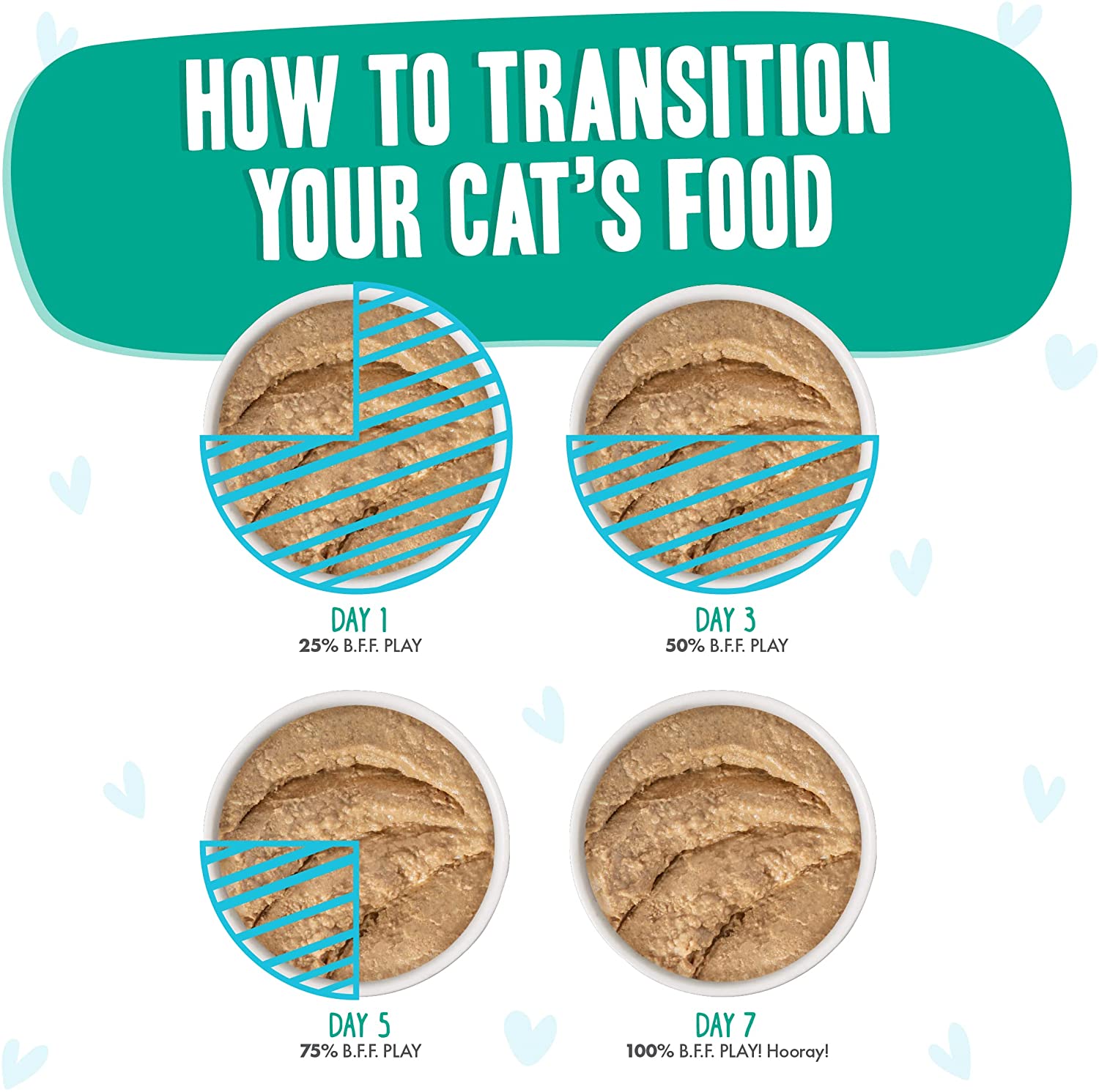 HOW TO TRANSITION YOUR CAT'S FOOD

DAY 1
25% B.F.F. PLAY

DAY 3
50% B.F.F. PLAY

DAY 5
75% B.F.F. PLAY

DAY 7
100% B.F.F. PLAY! Hooray!