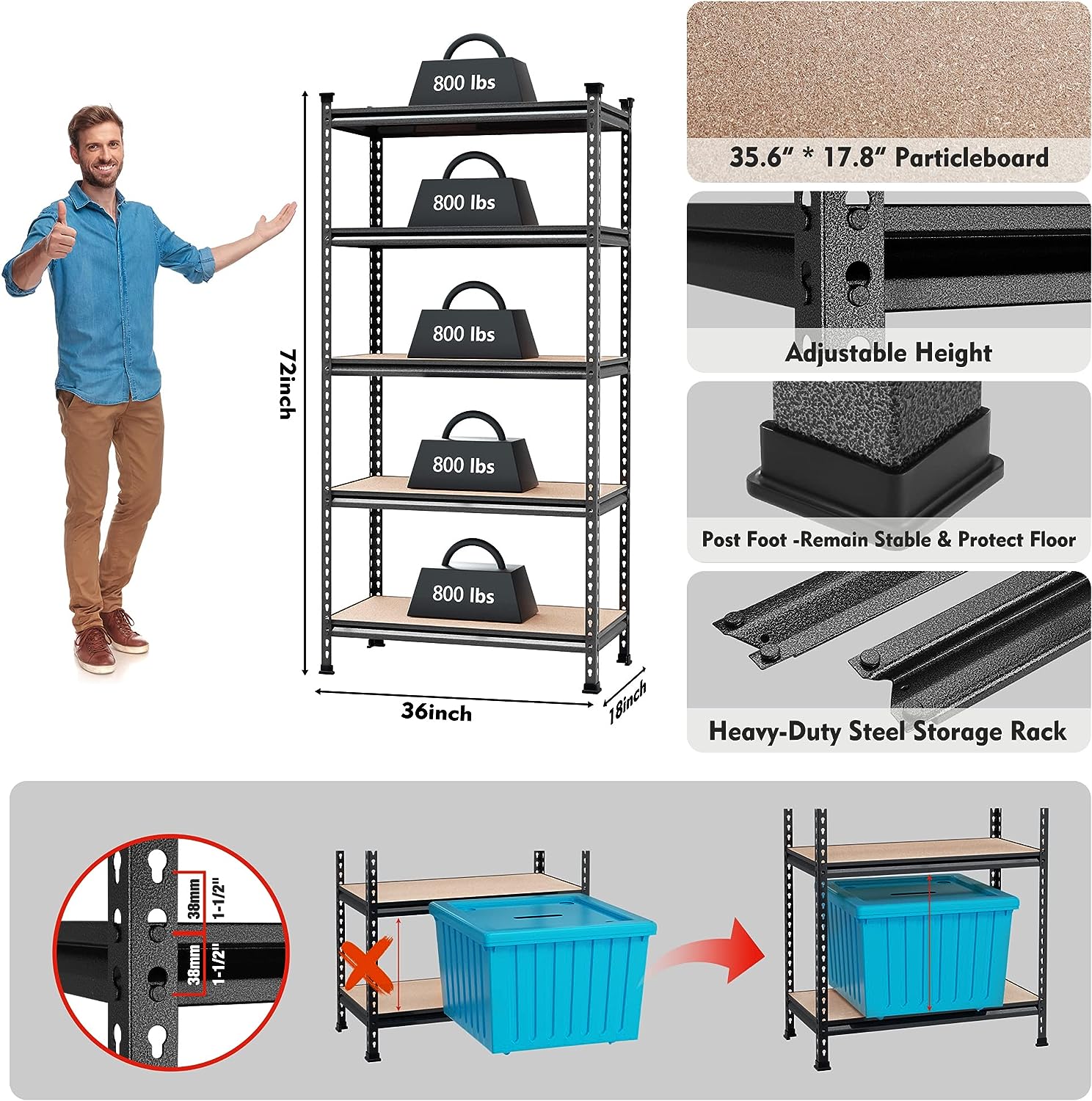 800 lbs

800 lbs

800 lbs

800 lbs

800 lbs

72inch

36inch

18inch

35.6" * 17.8" Particleboard

Adjustable Height

Post Foot -Remain Stable & Protect Floor

Heavy-Duty Steel Storage Rack

38mm

1-1/2"

38mm

1-1/2"