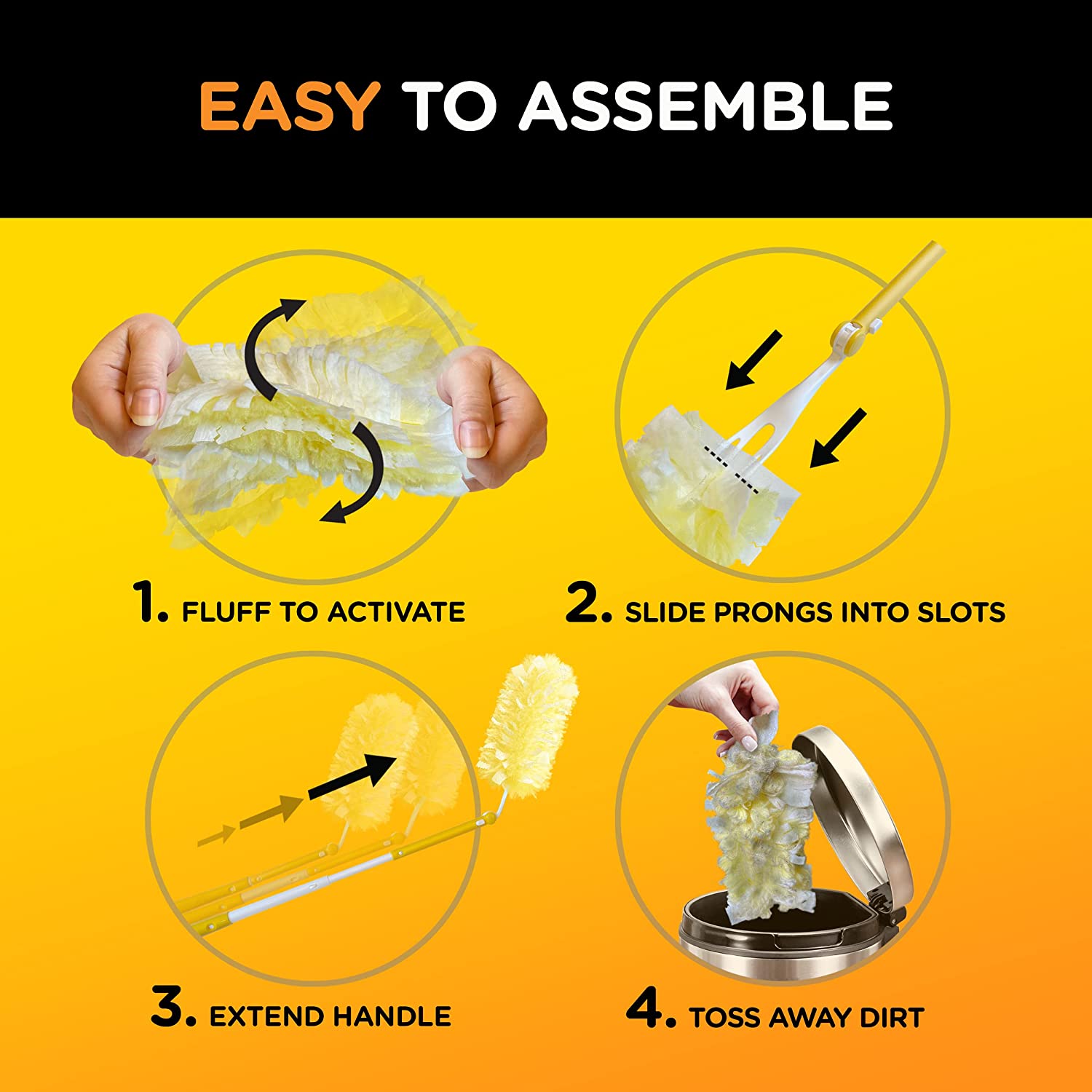 EASY TO ASSEMBLE

1. FLUFF TO ACTIVATE

2. SLIDE PRONGS INTO SLOTS

3. EXTEND HANDLE

4. TOSS AWAY DIRT