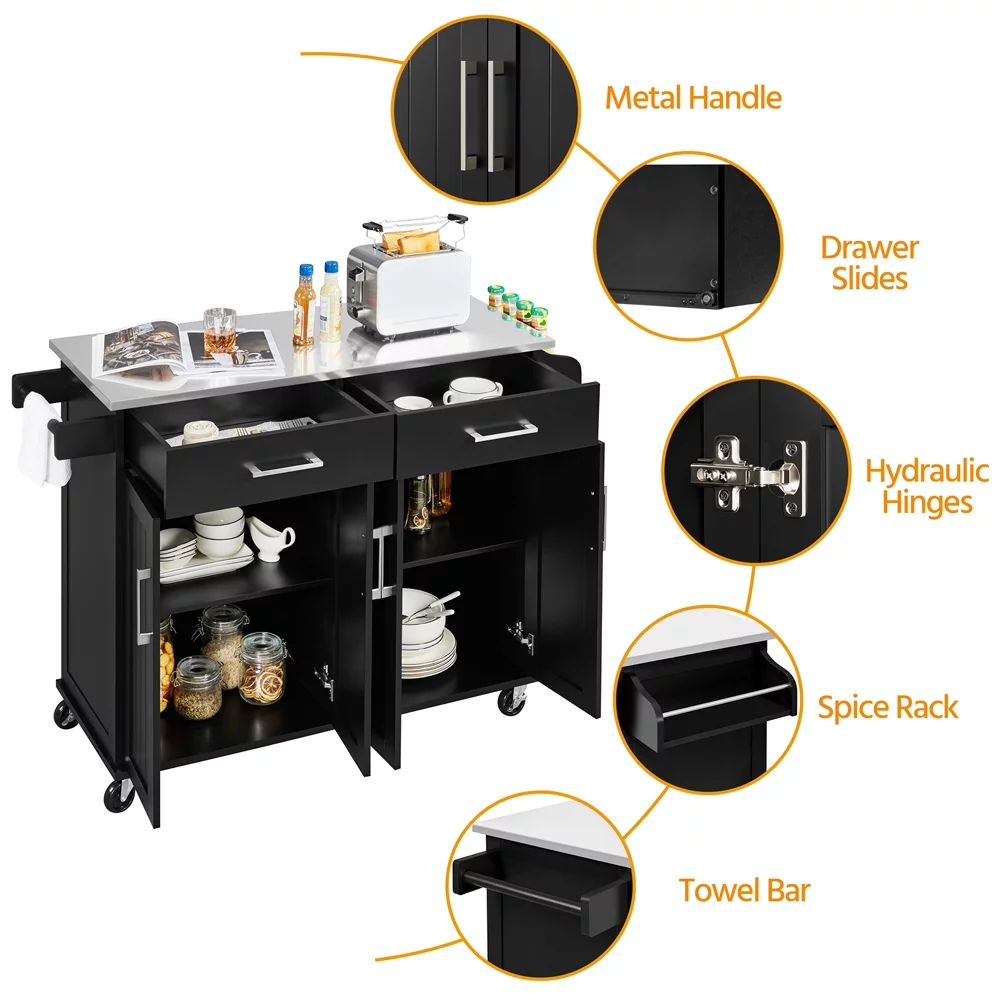 Metal Handle

Drawer Slides

Hydraulic Hinges

Spice Rack

Towel Bar